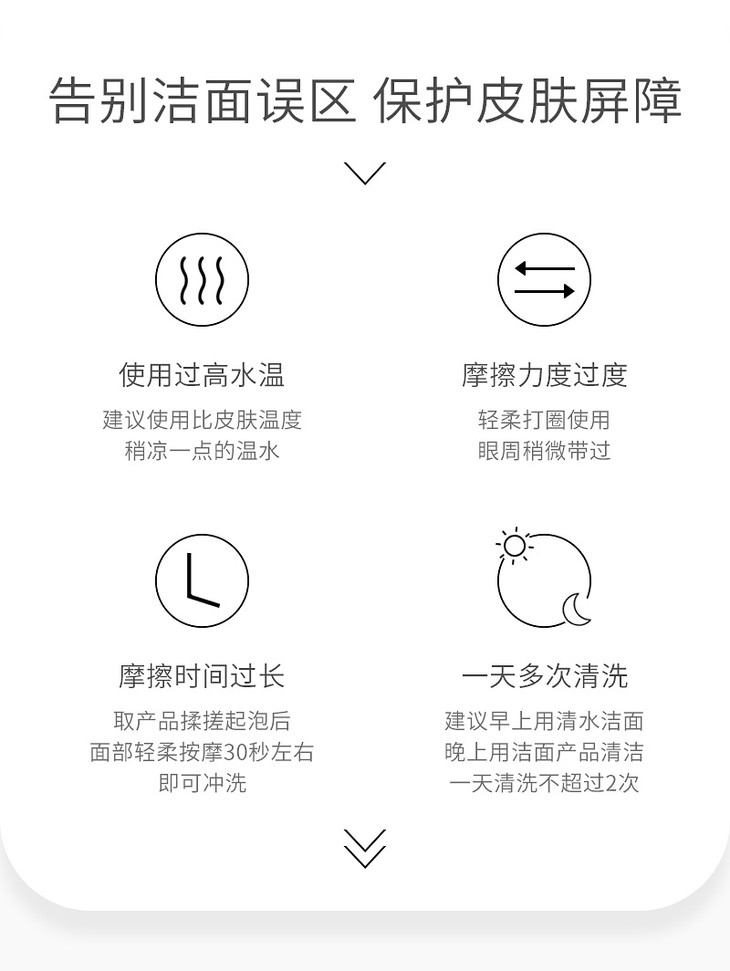 告别洁面误区 保护皮肤屏障

使用过高水温

建议使用比皮肤温度
稍凉一点的温水

摩擦力度过度

轻柔打圈使用
眼周稍微带过

摩擦时间过长

取产品揉搓起泡后
面部轻柔按摩30秒左右
即可冲洗

一天多次清洗

建议早上用清水洁面
晚上用洁面产品清洁
一天清洗不超过2次