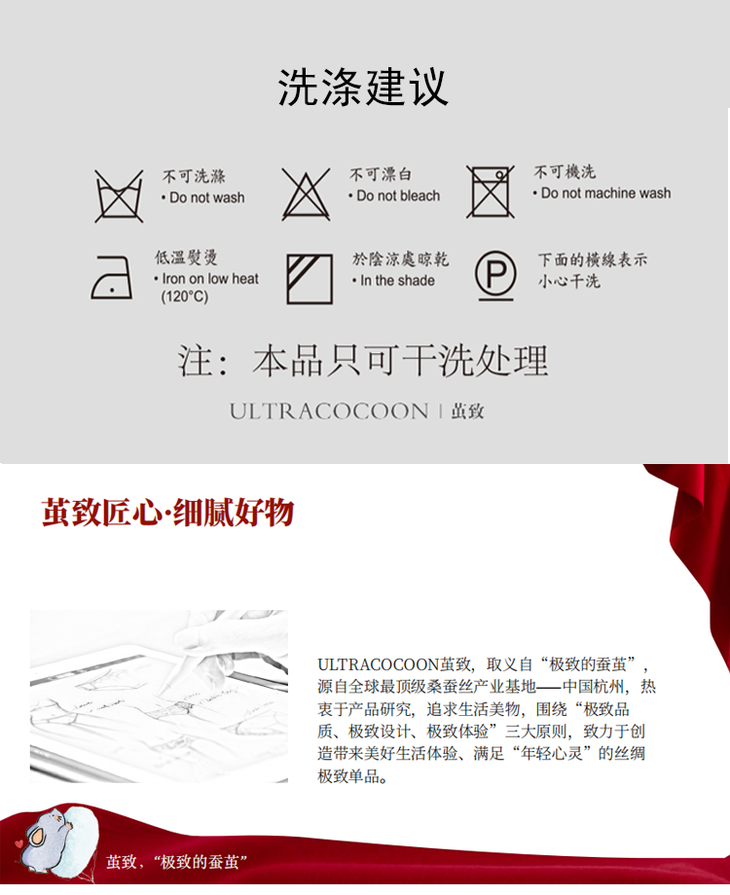 洗涤建议

不可洗滌
• Do not wash

不可漂白
• Do not bleach

不可機洗
• Do not machine wash

低溫熨燙
• Iron on low heat (120°C)

於陰涼處晾乾
• In the shade

下面的橫線表示小心干洗

注：本品只可干洗处理

ULTRACOCOON | 茧致

茧致匠心·细腻好物

ULTRACOCOON茧致，取义自“极致的蚕茧”，源自全球最顶级桑蚕丝产业基地——中国杭州，热衷于产品研究，追求生活美物，围绕“极致品质、极致设计、极致体验”三大原则，致力于创造带来美好生活体验、满足“年轻心灵”的丝绸极致单品。

茧致，“极致的蚕茧”