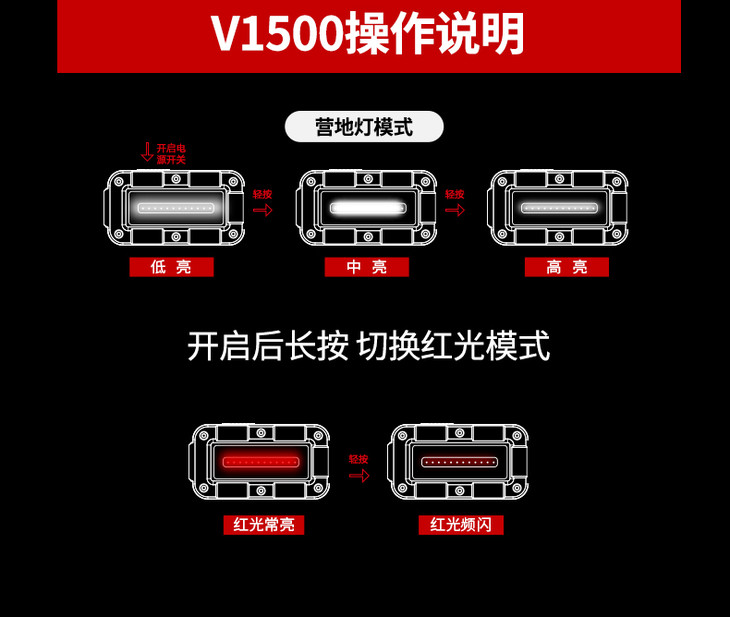 V1500操作说明

营地灯模式

开启电源开关

轻按

轻按

低 亮

中 亮

高 亮

开启后长按 切换红光模式

轻按

红光常亮

红光频闪