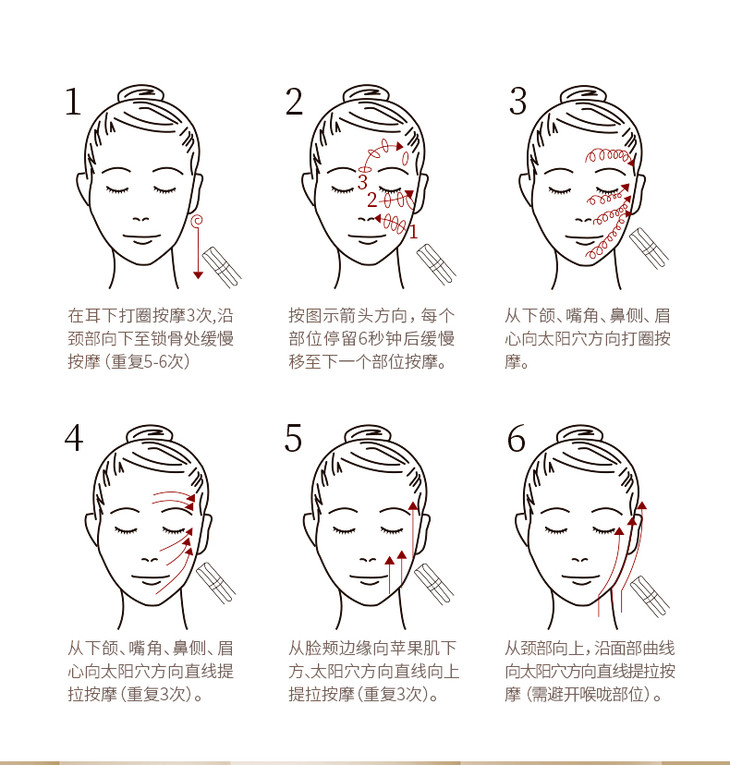 1

在耳下打圈按摩3次,沿颈部向下至锁骨处缓慢按摩（重复5-6次）

2

3
2
1

按图示箭头方向，每个部位停留6秒钟后缓慢移至下一个部位按摩。

3

从下颌、嘴角、鼻侧、眉心向太阳穴方向打圈按摩。

4

从下颌、嘴角、鼻侧、眉心向太阳穴方向直线提拉按摩（重复3次）。

5

从脸颊边缘向苹果肌下方、太阳穴方向直线向上提拉按摩（重复3次）。

6

从颈部向上，沿面部曲线向太阳穴方向直线提拉按摩（需避开喉咙部位）。