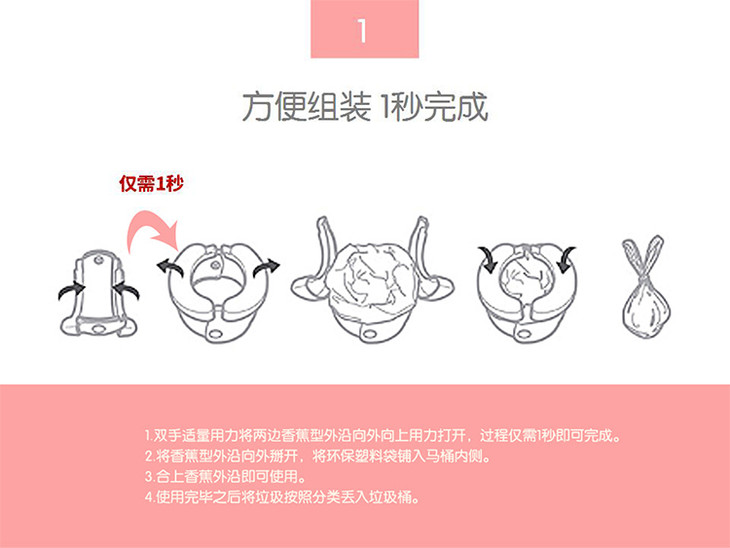 1

方便组装 1秒完成

仅需1秒

1.双手适量用力将两边香蕉型外沿向外向上用力打开，过程仅需1秒即可完成。
2.将香蕉型外沿向外掰开，将环保塑料袋铺入马桶内侧。
3.合上香蕉外沿即可使用。
4.使用完毕之后将垃圾按照分类丢入垃圾桶。