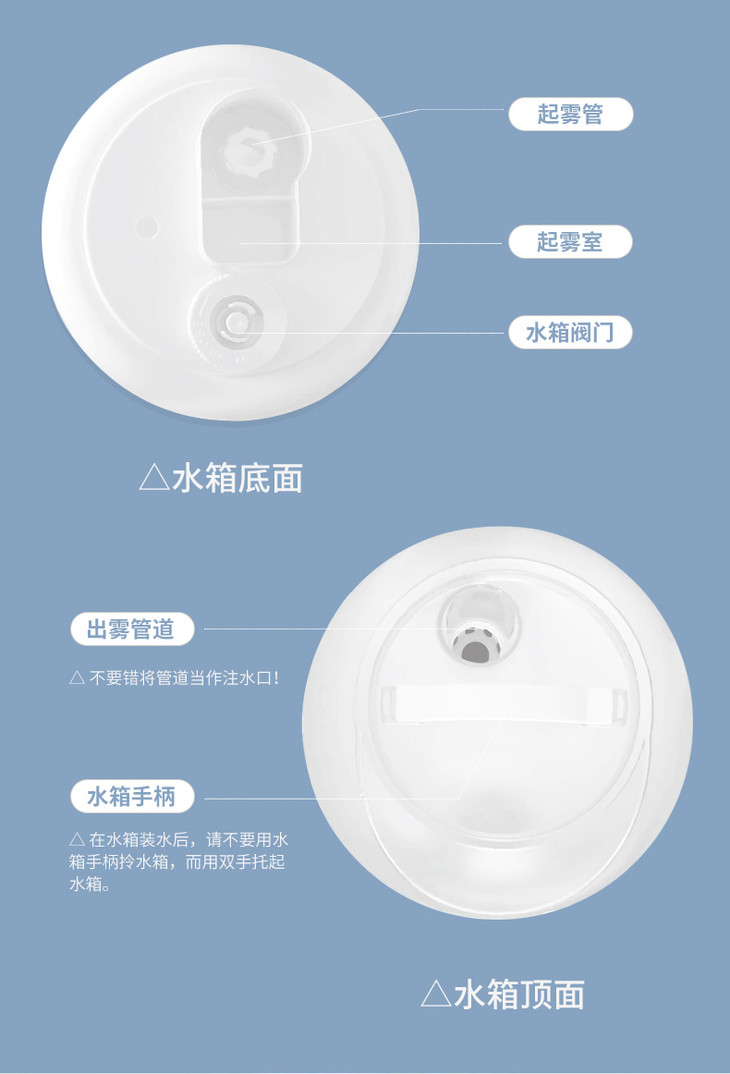 起雾管

起雾室

水箱阀门

△水箱底面

出雾管道

△ 不要错将管道当作注水口！

水箱手柄

△ 在水箱装水后，请不要用水箱手柄拎水箱，而用双手托起水箱。

△水箱顶面