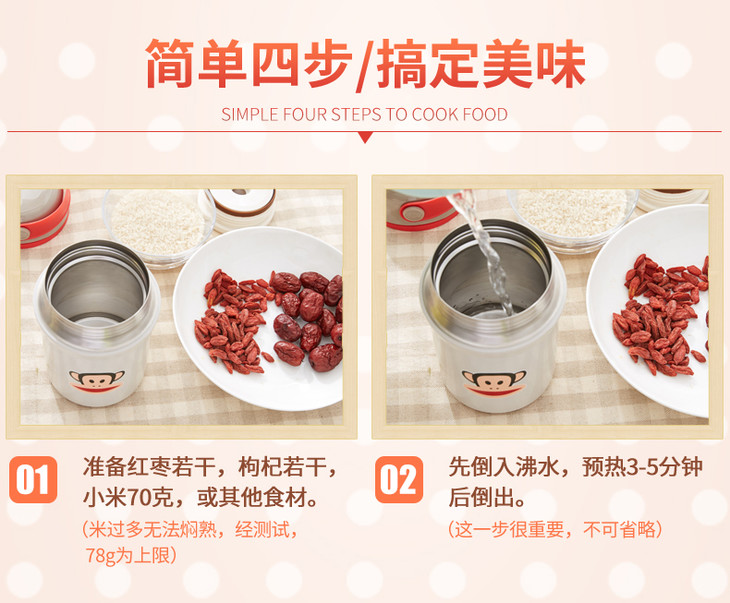 简单四步/搞定美味

SIMPLE FOUR STEPS TO COOK FOOD

01 准备红枣若干，枸杞若干，小米70克，或其他食材。

（米过多无法焖熟，经测试，78g为上限）

02 先倒入沸水，预热3-5分钟后倒出。

（这一步很重要，不可省略）