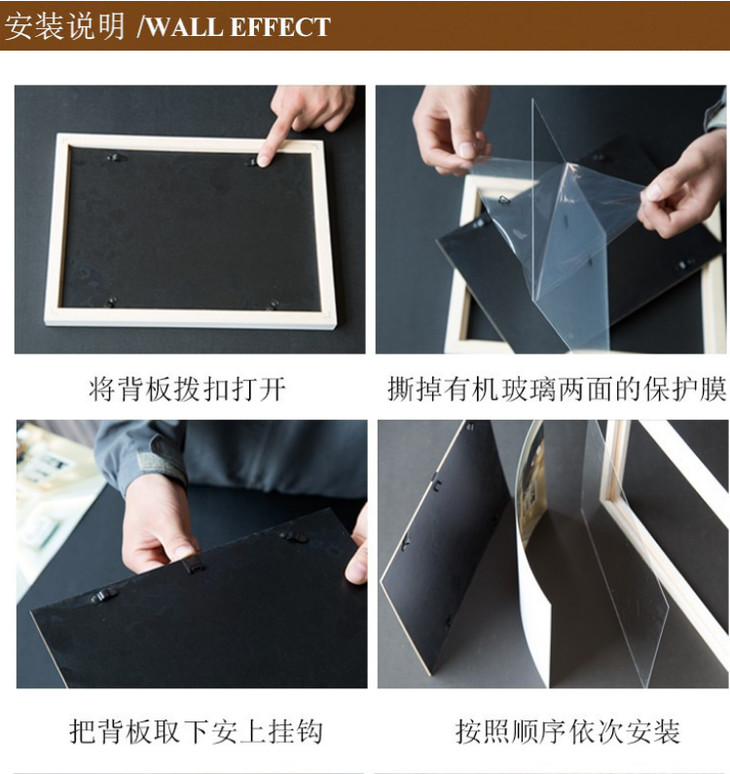 安装说明 /WALL EFFECT

将背板拨扣打开

撕掉有机玻璃两面的保护膜

把背板取下安上挂钩

按照顺序依次安装