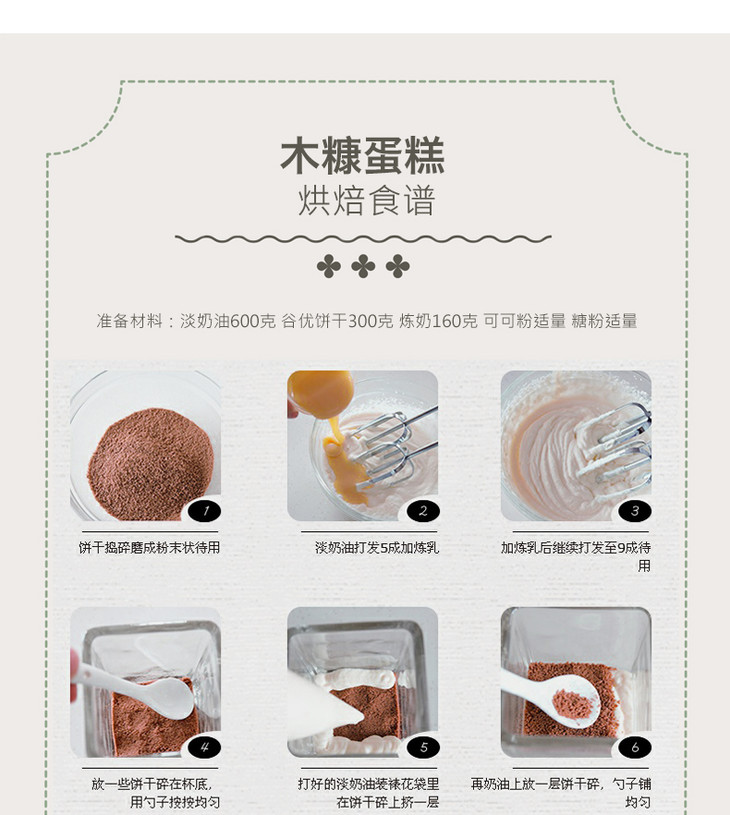 木糠蛋糕
烘焙食谱

准备材料：淡奶油600克 谷优饼干300克 炼奶160克 可可粉适量 糖粉适量

1
饼干捣碎磨成粉末状待用

2
淡奶油打发5成加炼乳

3
加炼乳后继续打发至9成待用

4
放一些饼干碎在杯底，用勺子按按均匀

5
打好的淡奶油装裱花袋里在饼干碎上挤一层

6
再奶油上放一层饼干碎，勺子铺均匀