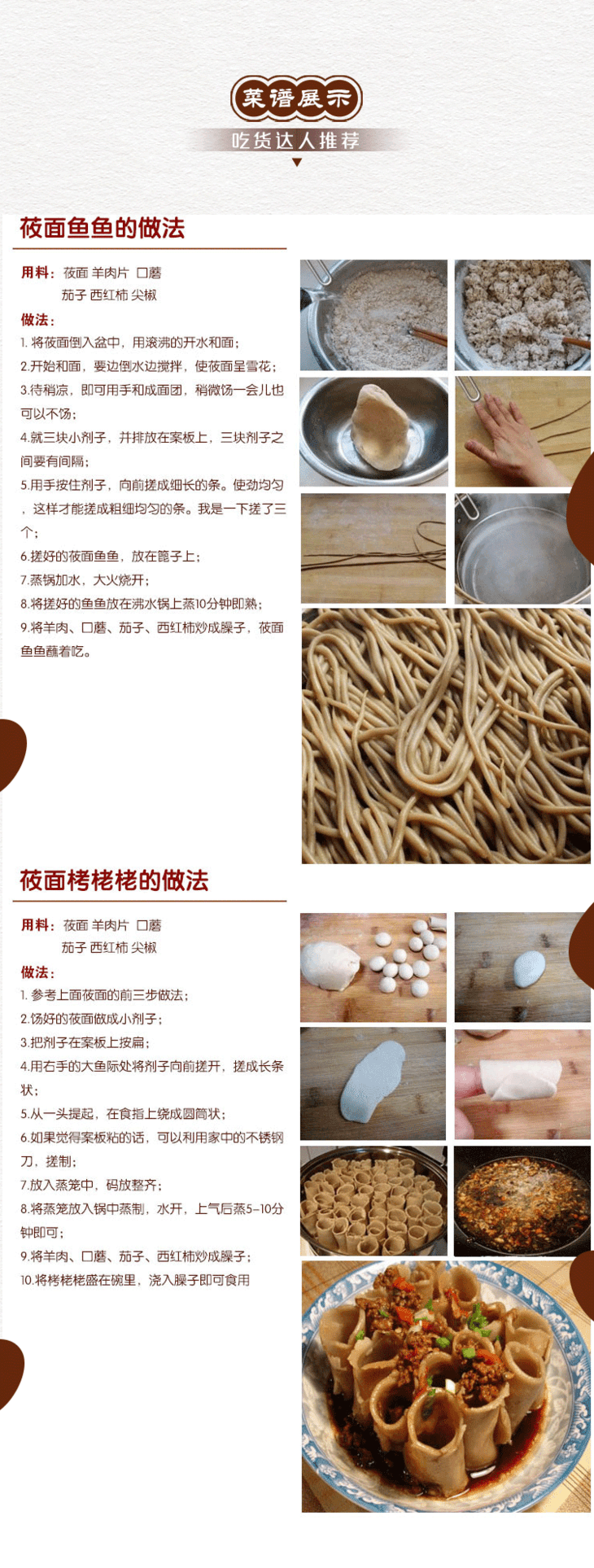 菜谱展示

吃货达人推荐

莜面鱼鱼的做法

用料：莜面 羊肉片 口蘑
茄子 西红柿 尖椒

做法：

1. 将莜面倒入盆中，用滚沸的开水和面；

2.开始和面，要边倒水边搅拌，使莜面呈雪花；

3.待稍凉，即可用手和成面团，稍微饧一会儿也可以不饧；

4.就三块小剂子，并排放在案板上，三块剂子之间要有间隔；

5.用手按住剂子，向前搓成细长的条。使劲均匀，这样才能搓成粗细均匀的条。我是一下搓了三个；

6.搓好的莜面鱼鱼，放在篦子上；

7.蒸锅加水，大火烧开；

8.将搓好的鱼鱼放在沸水锅上蒸10分钟即熟；

9.将羊肉、口蘑、茄子、西红柿炒成臊子，莜面鱼鱼蘸着吃。

莜面栲栳栳的做法

用料：莜面 羊肉片 口蘑
茄子 西红柿 尖椒

做法：

1. 参考上面莜面的前三步做法；

2.饧好的莜面做成小剂子；

3.把剂子在案板上按扁；

4.用右手的大鱼际处将剂子向前搓开，搓成长条状；

5.从一头提起，在食指上绕成圆筒状；

6.如果觉得案板粘的话，可以利用家中的不锈钢刀，搓制；

7.放入蒸笼中，码放整齐；

8.将蒸笼放入锅中蒸制，水开，上气后蒸5-10分钟即可；

9.将羊肉、口蘑、茄子、西红柿炒成臊子；

10.将栲栳栳盛在碗里，浇入臊子即可食用