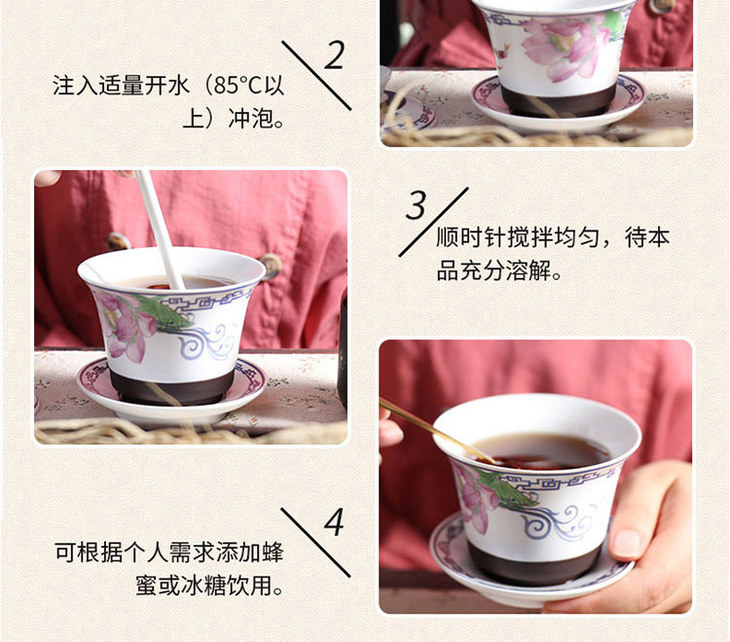 2

注入适量开水（85°C以上）冲泡。

3

顺时针搅拌均匀，待本品充分溶解。

4

可根据个人需求添加蜂蜜或冰糖饮用。