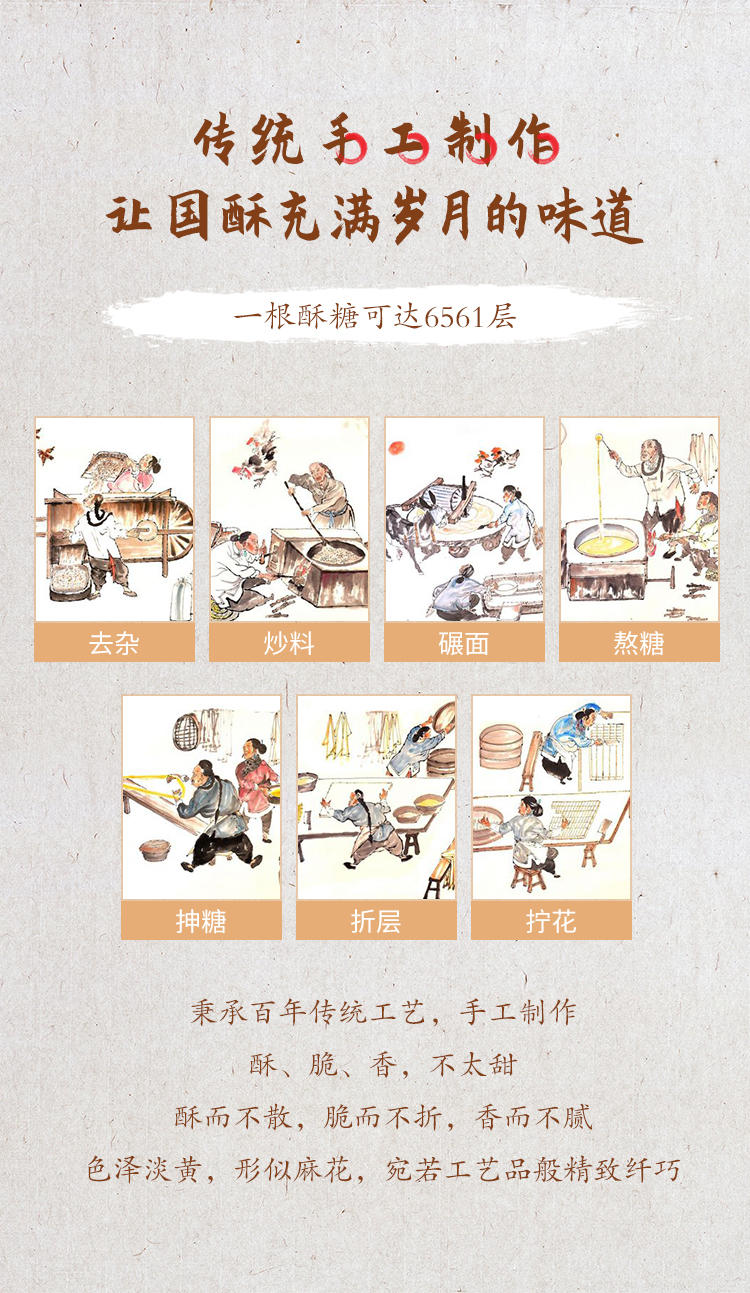 传统手工制作
让国酥充满岁月的味道

一根酥糖可达6561层

去杂

炒料

碾面

熬糖

抻糖

折层

拧花

秉承百年传统工艺，手工制作
酥、脆、香，不太甜
酥而不散，脆而不折，香而不腻
色泽淡黄，形似麻花，宛若工艺品般精致纤巧