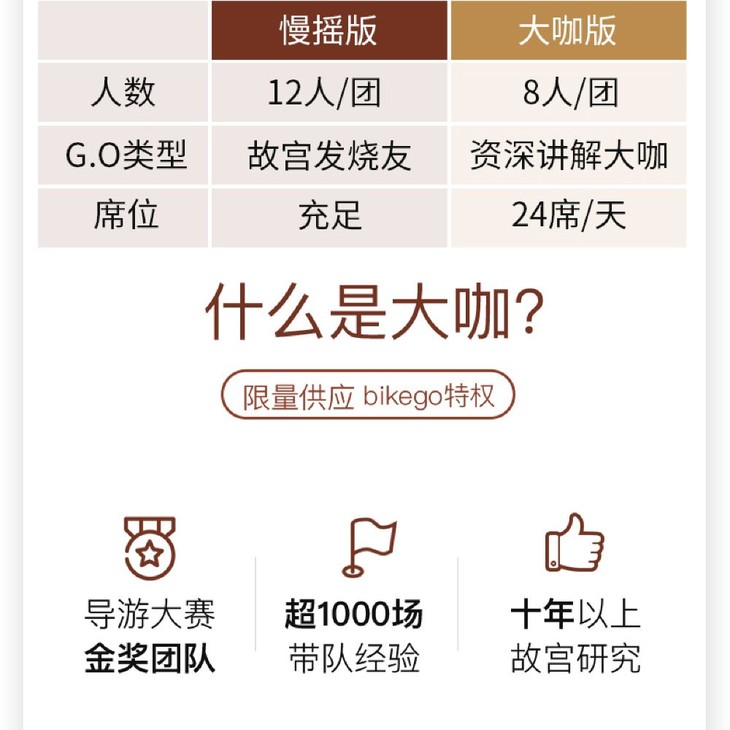 |  | 慢摇版 | 大咖版 |
|---|---|---|
| 人数 | 12人/团 | 8人/团 |
| G.O类型 | 故宫发烧友 | 资深讲解大咖 |
| 席位 | 充足 | 24席/天 |

什么是大咖?

限量供应 bikego特权

导游大赛
金奖团队

超1000场
带队经验

十年以上
故宫研究