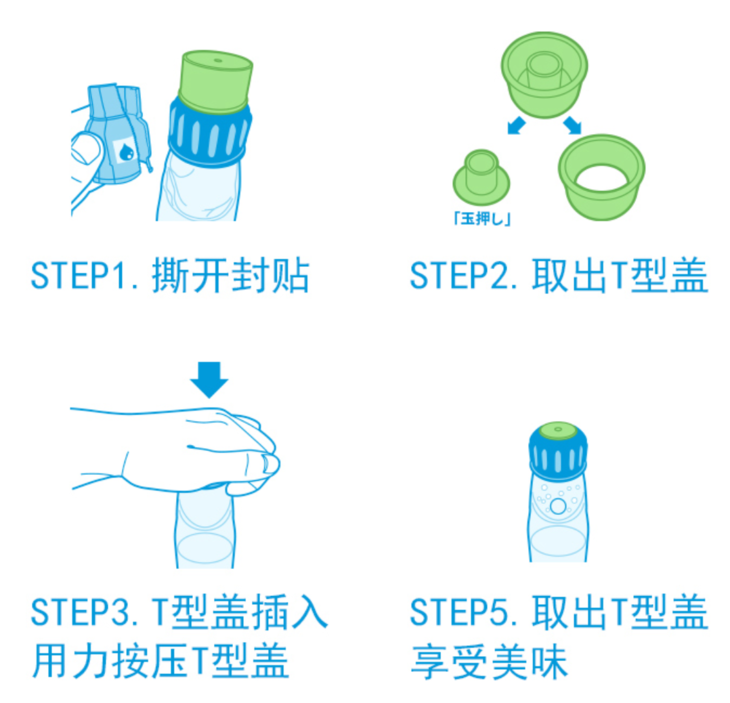 STEP1. 撕开封贴

「玉押し」

STEP2. 取出T型盖

STEP3. T型盖插入
用力按压T型盖

STEP5. 取出T型盖
享受美味