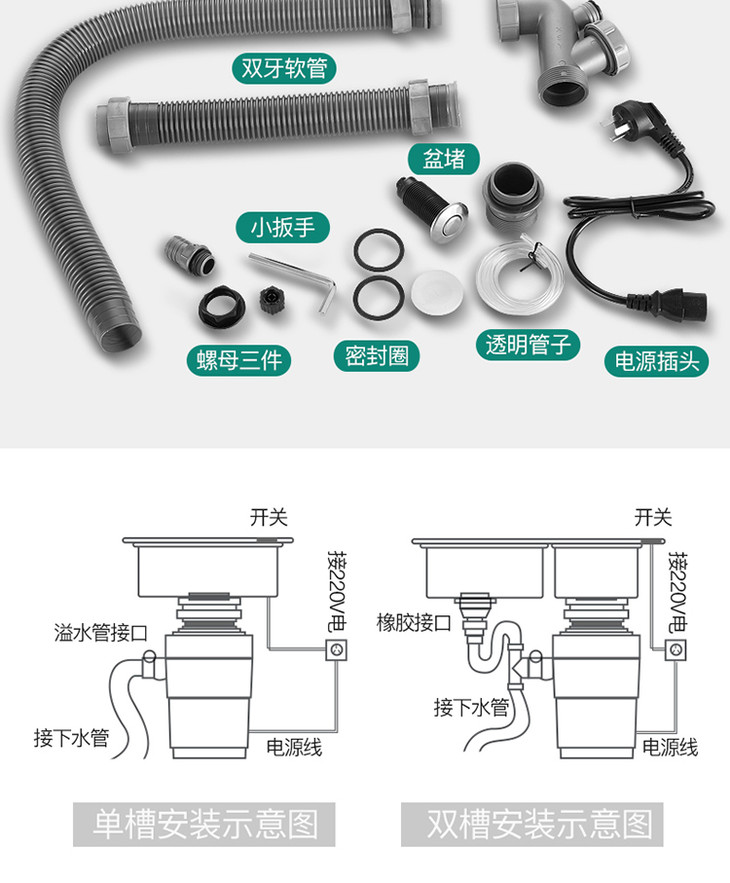 双牙软管

盆堵

小扳手

螺母三件

密封圈

透明管子

电源插头

开关

接220V电

溢水管接口

接下水管

电源线

单槽安装示意图

开关

接220V电

橡胶接口

接下水管

电源线

双槽安装示意图