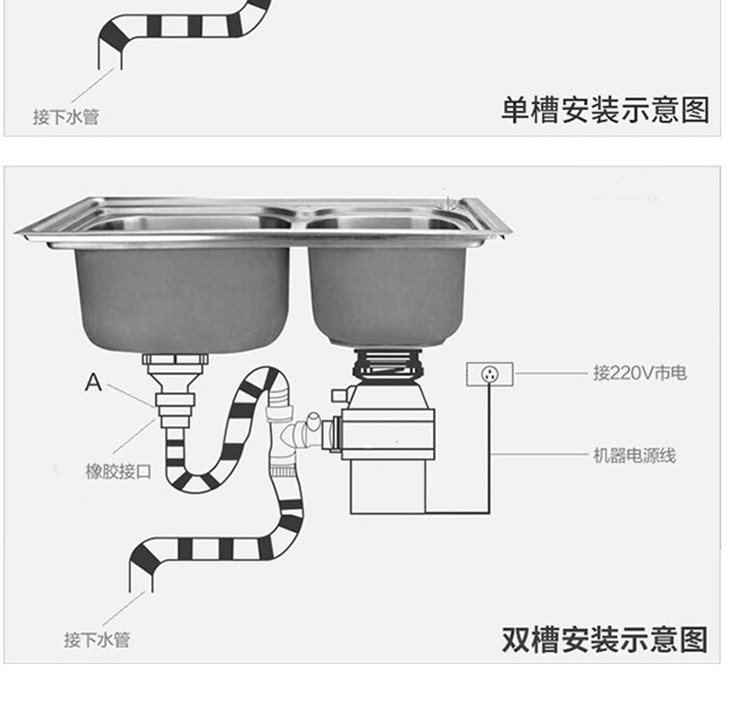 接下水管

单槽安装示意图

A

橡胶接口

接220V市电

机器电源线

接下水管

双槽安装示意图