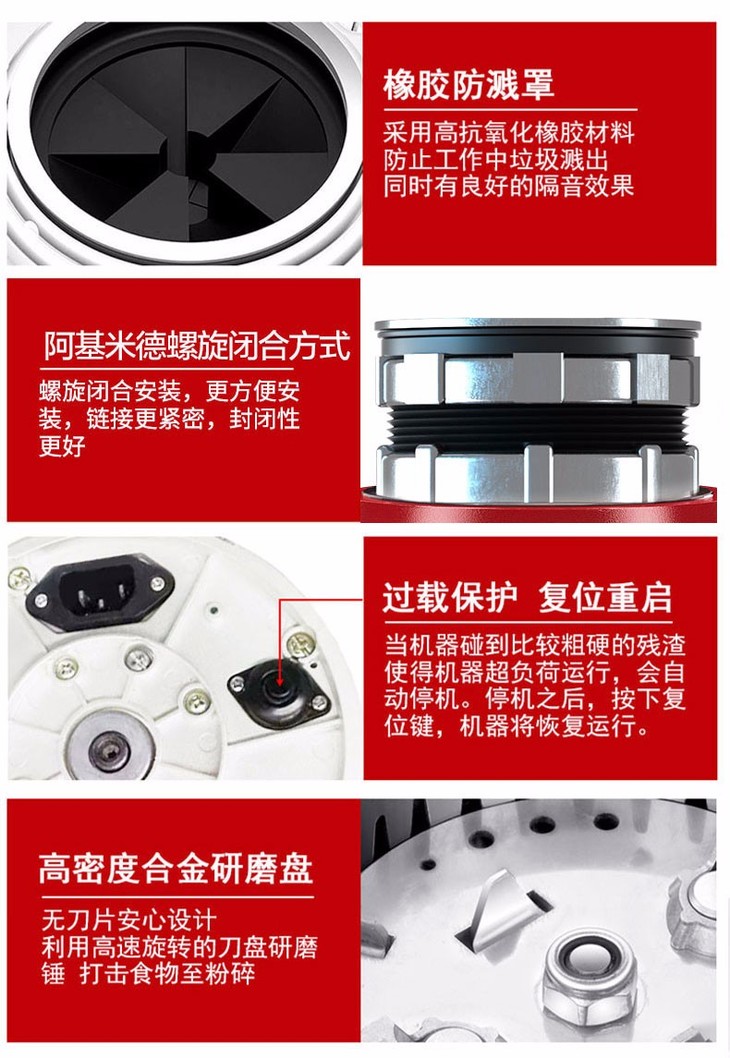 橡胶防溅罩

采用高抗氧化橡胶材料
防止工作中垃圾溅出
同时有良好的隔音效果

阿基米德螺旋闭合方式

螺旋闭合安装，更方便安装，链接更紧密，封闭性更好

过载保护 复位重启

当机器碰到比较粗硬的残渣使得机器超负荷运行，会自动停机。停机之后，按下复位键，机器将恢复运行。

高密度合金研磨盘

无刀片安心设计
利用高速旋转的刀盘研磨锤 打击食物至粉碎