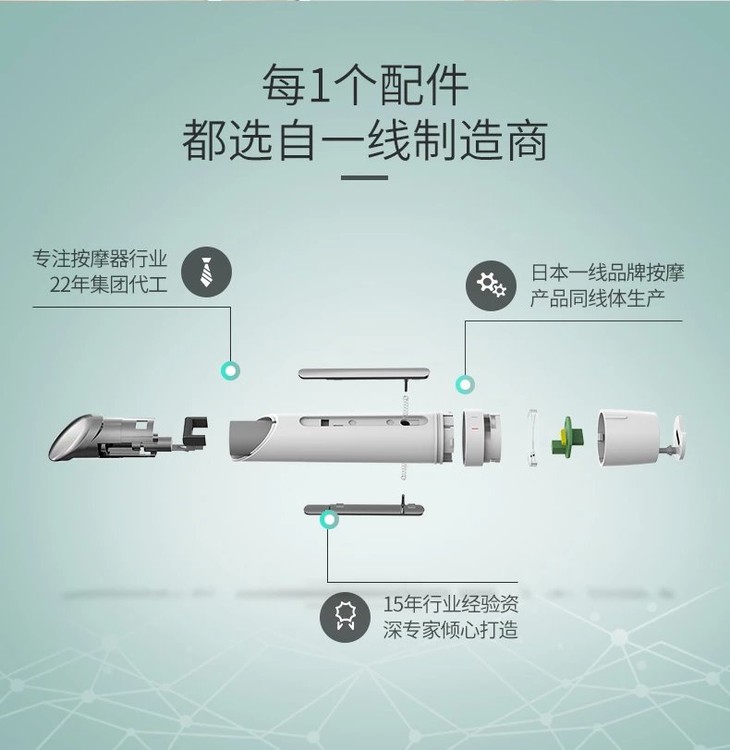 每1个配件
都选自一线制造商

专注按摩器行业
22年集团代工

日本一线品牌按摩
产品同线体生产

15年行业经验资
深专家倾心打造