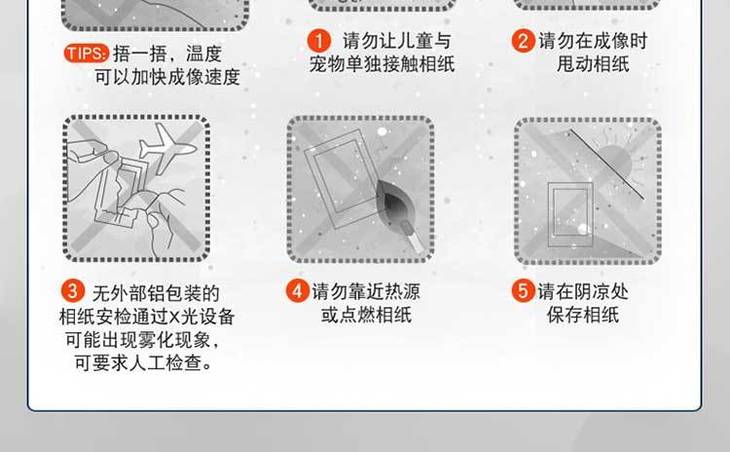 TIPS: 捂一捂，温度可以加快成像速度

1 请勿让儿童与宠物单独接触相纸

2 请勿在成像时甩动相纸

3 无外部铝包装的相纸安检通过X光设备可能出现雾化现象，可要求人工检查。

4 请勿靠近热源或点燃相纸

5 请在阴凉处保存相纸