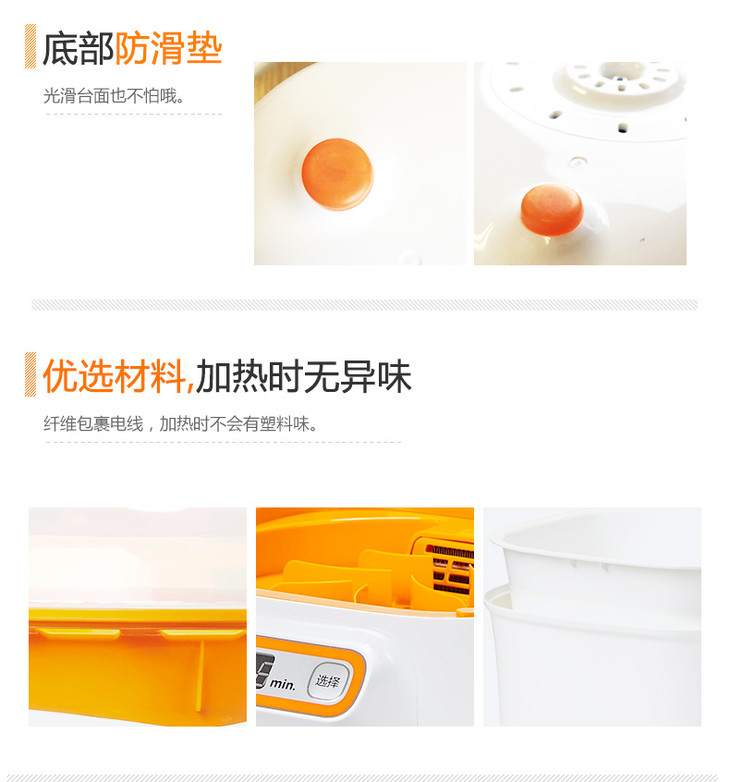 底部防滑垫

光滑台面也不怕哦。

优选材料,加热时无异味

纤维包裹电线，加热时不会有塑料味。

min.

选择