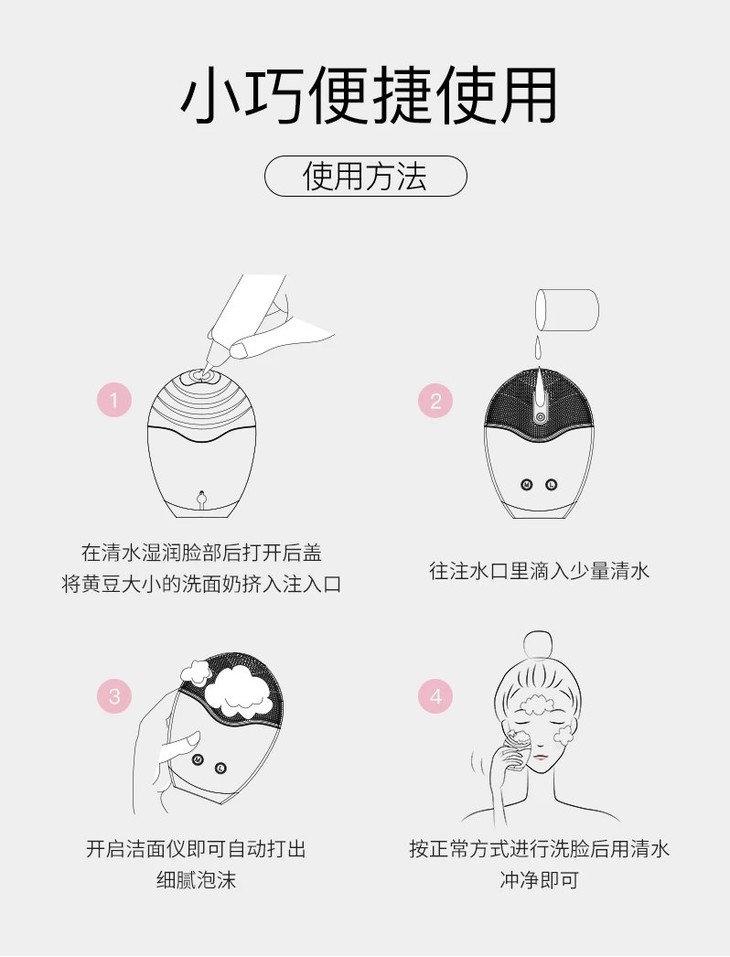 小巧便捷使用

使用方法

1

在清水湿润脸部后打开后盖
将黄豆大小的洗面奶挤入注入口

2

往注水口里滴入少量清水

3

开启洁面仪即可自动打出
细腻泡沫

4

按正常方式进行洗脸后用清水
冲净即可