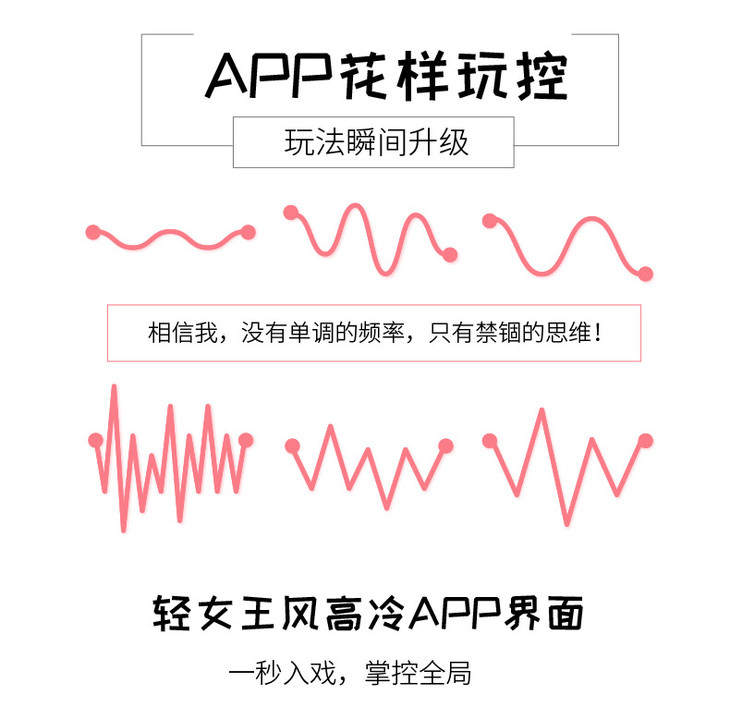 APP花样玩控

玩法瞬间升级

相信我，没有单调的频率，只有禁锢的思维！

轻女王风高冷APP界面

一秒入戏，掌控全局