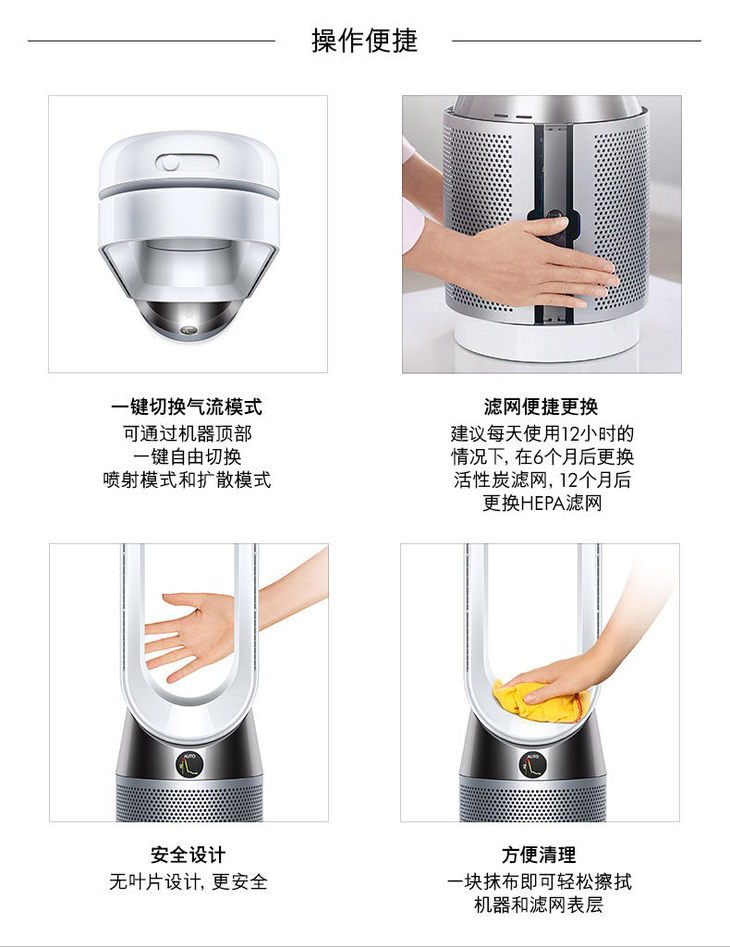 操作便捷

一键切换气流模式
可通过机器顶部
一键自由切换
喷射模式和扩散模式

滤网便捷更换
建议每天使用12小时的
情况下，在6个月后更换
活性炭滤网，12个月后
更换HEPA滤网

AUTO

AUTO

安全设计
无叶片设计，更安全

方便清理
一块抹布即可轻松擦拭
机器和滤网表层