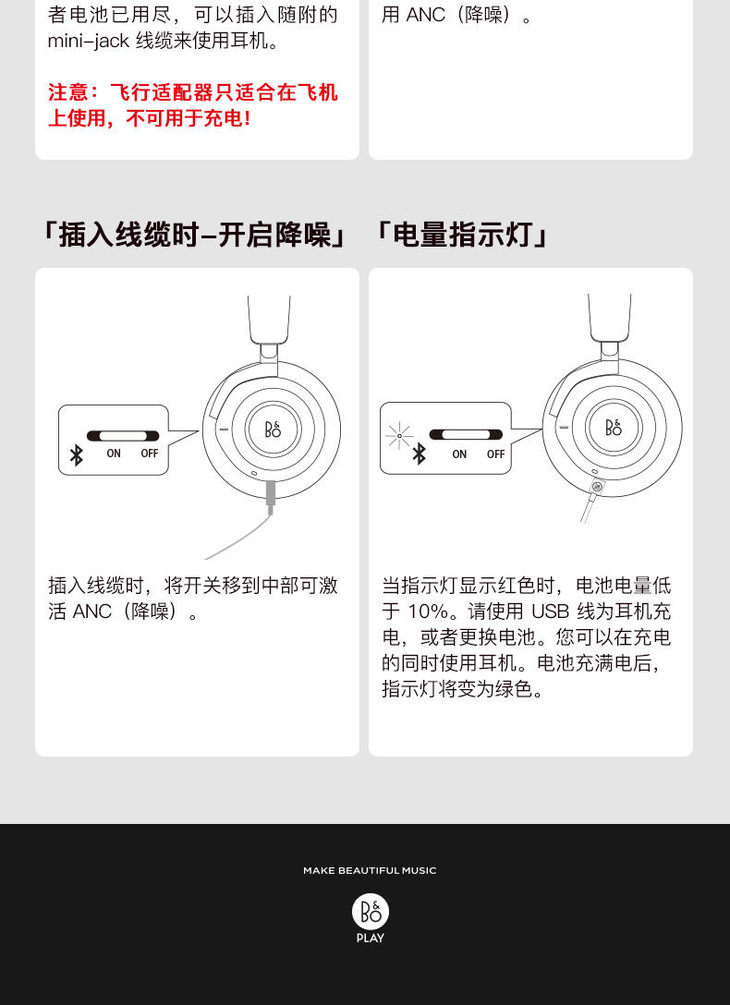 者电池已用尽，可以插入随附的 mini-jack 线缆来使用耳机。

注意：飞行适配器只适合在飞机上使用，不可用于充电！

用 ANC（降噪）。

「插入线缆时-开启降噪」

ON OFF

B&O

插入线缆时，将开关移到中部可激活 ANC（降噪）。

「电量指示灯」

ON OFF

B&O

当指示灯显示红色时，电池电量低于 10%。请使用 USB 线为耳机充电，或者更换电池。您可以在充电的同时使用耳机。电池充满电后，指示灯将变为绿色。

MAKE BEAUTIFUL MUSIC

B&O
PLAY