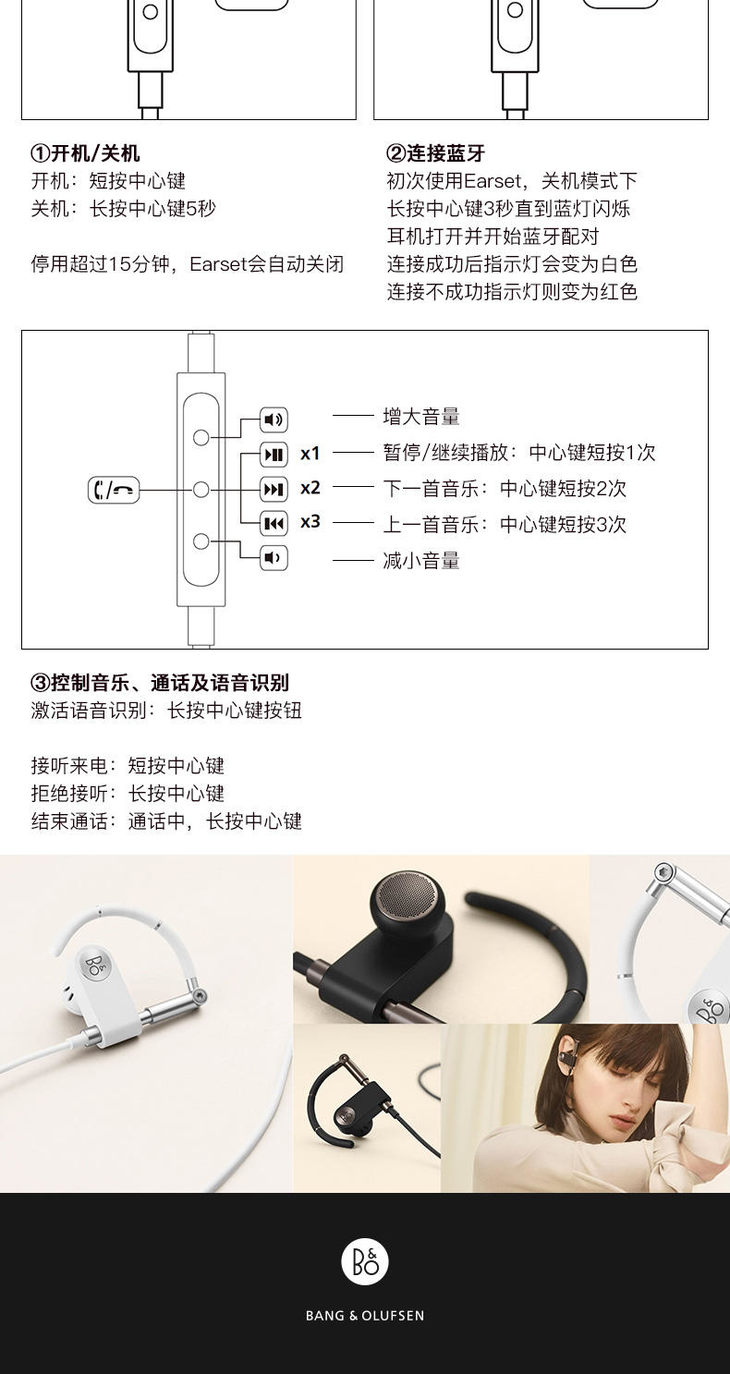 ①开机/关机
开机：短按中心键
关机：长按中心键5秒

停用超过15分钟，Earset会自动关闭

②连接蓝牙
初次使用Earset，关机模式下
长按中心键3秒直到蓝灯闪烁
耳机打开并开始蓝牙配对
连接成功后指示灯会变为白色
连接不成功指示灯则变为红色

增大音量
x1 暂停/继续播放：中心键短按1次
x2 下一首音乐：中心键短按2次
x3 上一首音乐：中心键短按3次
减小音量

③控制音乐、通话及语音识别
激活语音识别：长按中心键按钮

接听来电：短按中心键
拒绝接听：长按中心键
结束通话：通话中，长按中心键

B&O

B&O

B&O
BANG & OLUFSEN