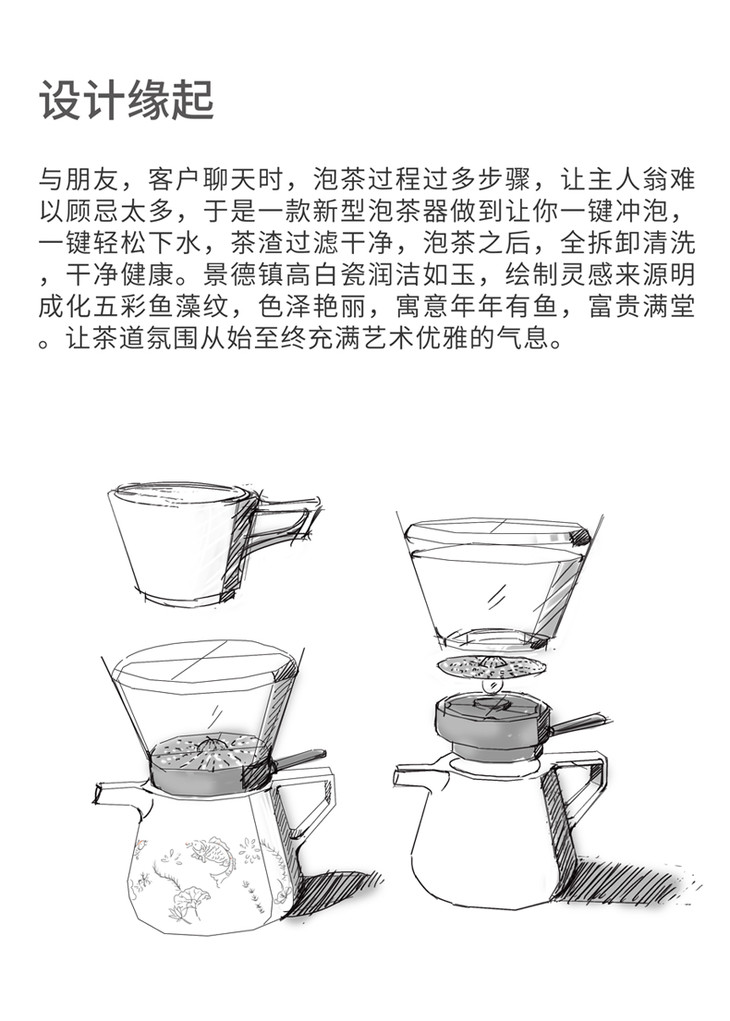 设计缘起

与朋友，客户聊天时，泡茶过程过多步骤，让主人翁难以顾忌太多，于是一款新型泡茶器做到让你一键冲泡，一键轻松下水，茶渣过滤干净，泡茶之后，全拆卸清洗，干净健康。景德镇高白瓷润洁如玉，绘制灵感来源明成化五彩鱼藻纹，色泽艳丽，寓意年年有鱼，富贵满堂。让茶道氛围从始至终充满艺术优雅的气息。