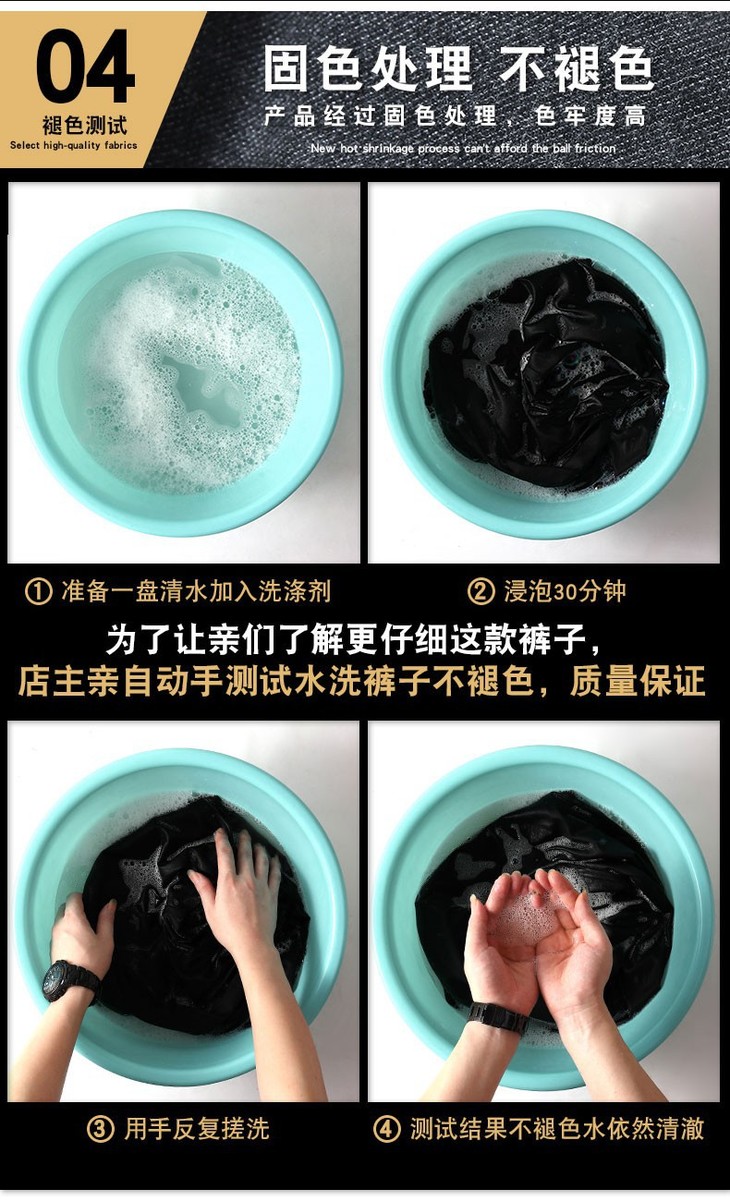 04
褪色测试
Select high-quality fabrics

固色处理 不褪色
产品经过固色处理，色牢度高
New hot shrinkage process can't afford the ball friction

① 准备一盘清水加入洗涤剂
② 浸泡30分钟

为了让亲们了解更仔细这款裤子，
店主亲自动手测试水洗裤子不褪色，质量保证

③ 用手反复搓洗
④ 测试结果不褪色水依然清澈