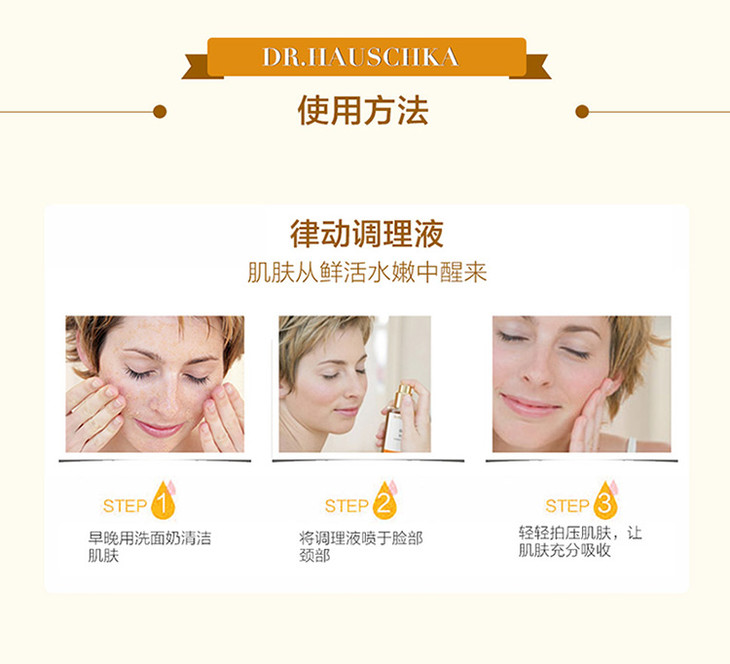 DR.HAUSCHKA

使用方法

律动调理液

肌肤从鲜活水嫩中醒来

STEP 1

早晚用洗面奶清洁肌肤

STEP 2

将调理液喷于脸部颈部

STEP 3

轻轻拍压肌肤，让肌肤充分吸收