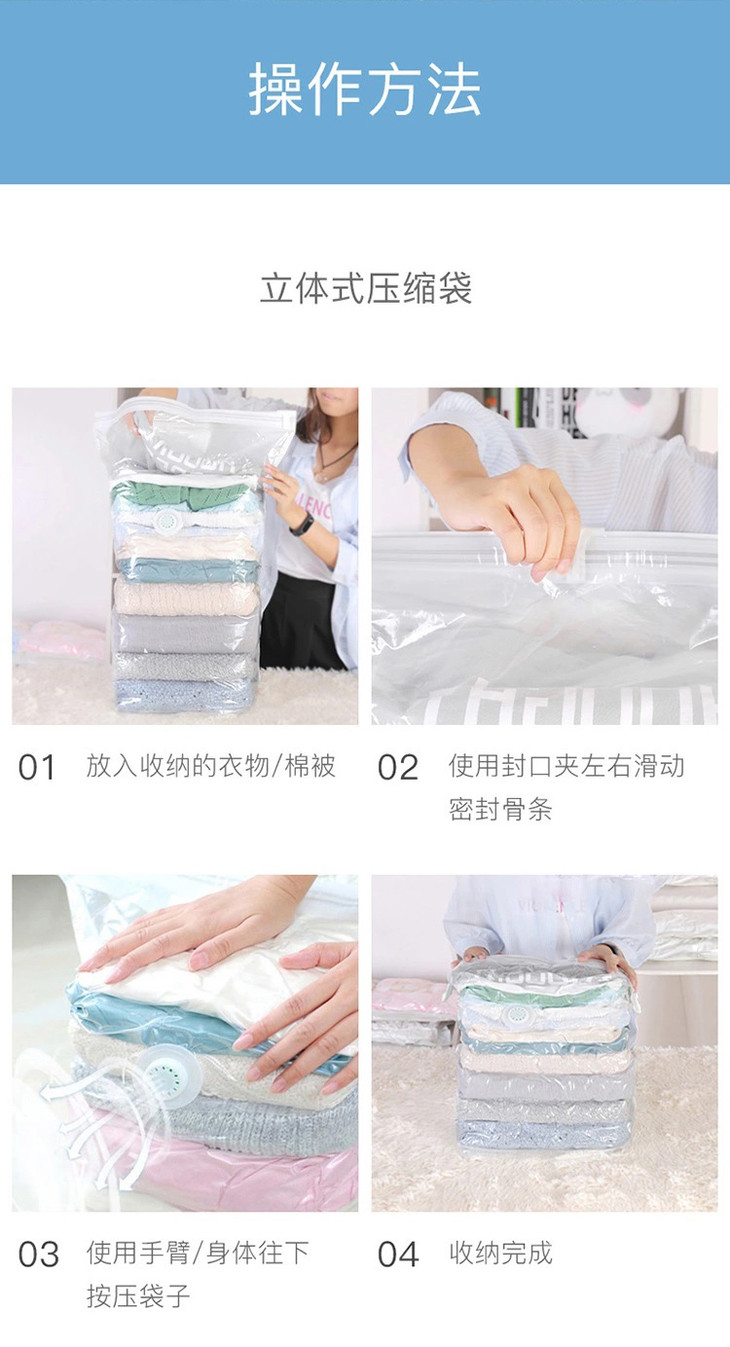 操作方法

立体式压缩袋

01 放入收纳的衣物/棉被

02 使用封口夹左右滑动密封骨条

03 使用手臂/身体往下按压袋子

04 收纳完成