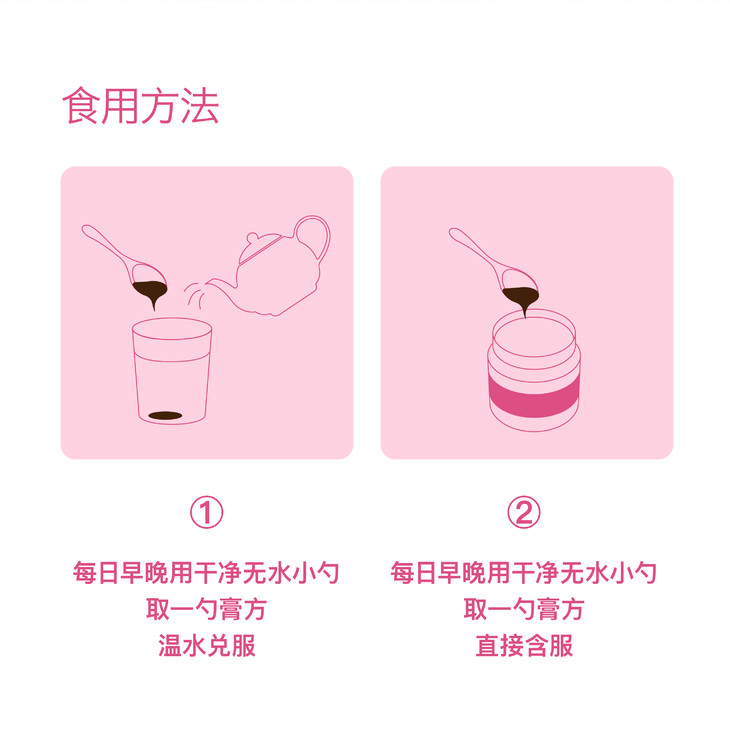 食用方法

①

每日早晚用干净无水小勺
取一勺膏方
温水兑服

②

每日早晚用干净无水小勺
取一勺膏方
直接含服