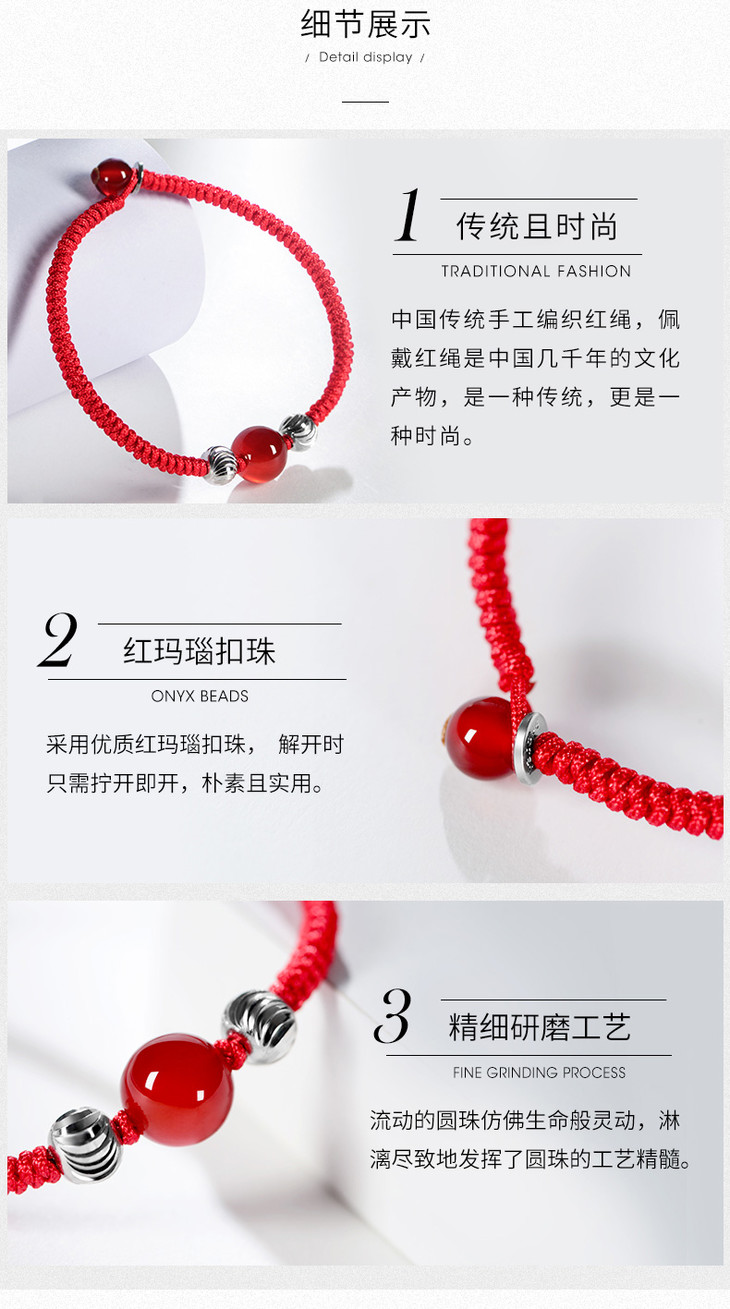 细节展示

/ Detail display /

1 传统且时尚

TRADITIONAL FASHION

中国传统手工编织红绳，佩戴红绳是中国几千年的文化产物，是一种传统，更是一种时尚。

2 红玛瑙扣珠

ONYX BEADS

采用优质红玛瑙扣珠， 解开时只需拧开即开，朴素且实用。

3 精细研磨工艺

FINE GRINDING PROCESS

流动的圆珠仿佛生命般灵动，淋漓尽致地发挥了圆珠的工艺精髓。