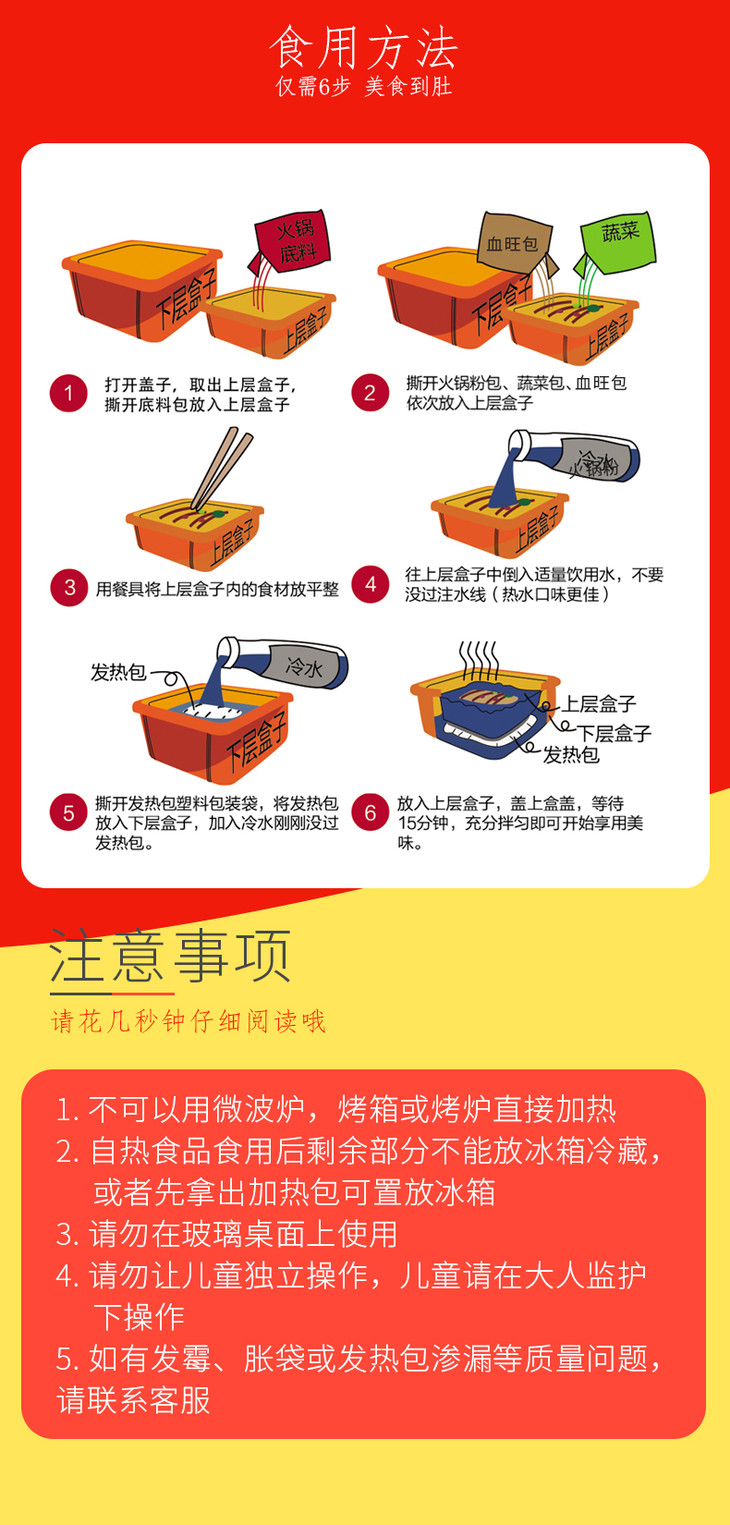 食用方法
仅需6步 美食到肚

火锅底料
下层盒子
上层盒子

1 打开盖子，取出上层盒子，撕开底料包放入上层盒子

血旺包
蔬菜
下层盒子
上层盒子

2 撕开火锅粉包、蔬菜包、血旺包依次放入上层盒子

上层盒子

3 用餐具将上层盒子内的食材放平整

冷水
火锅粉
上层盒子

4 往上层盒子中倒入适量饮用水，不要没过注水线（热水口味更佳）

发热包
冷水
下层盒子

5 撕开发热包塑料包装袋，将发热包放入下层盒子，加入冷水刚刚没过发热包。

上层盒子
下层盒子
发热包

6 放入上层盒子，盖上盒盖，等待15分钟，充分拌匀即可开始享用美味。

注意事项
请花几秒钟仔细阅读哦

1. 不可以用微波炉，烤箱或烤炉直接加热
2. 自热食品食用后剩余部分不能放冰箱冷藏，或者先拿出加热包可置放冰箱
3. 请勿在玻璃桌面上使用
4. 请勿让儿童独立操作，儿童请在大人监护下操作
5. 如有发霉、胀袋或发热包渗漏等质量问题，请联系客服