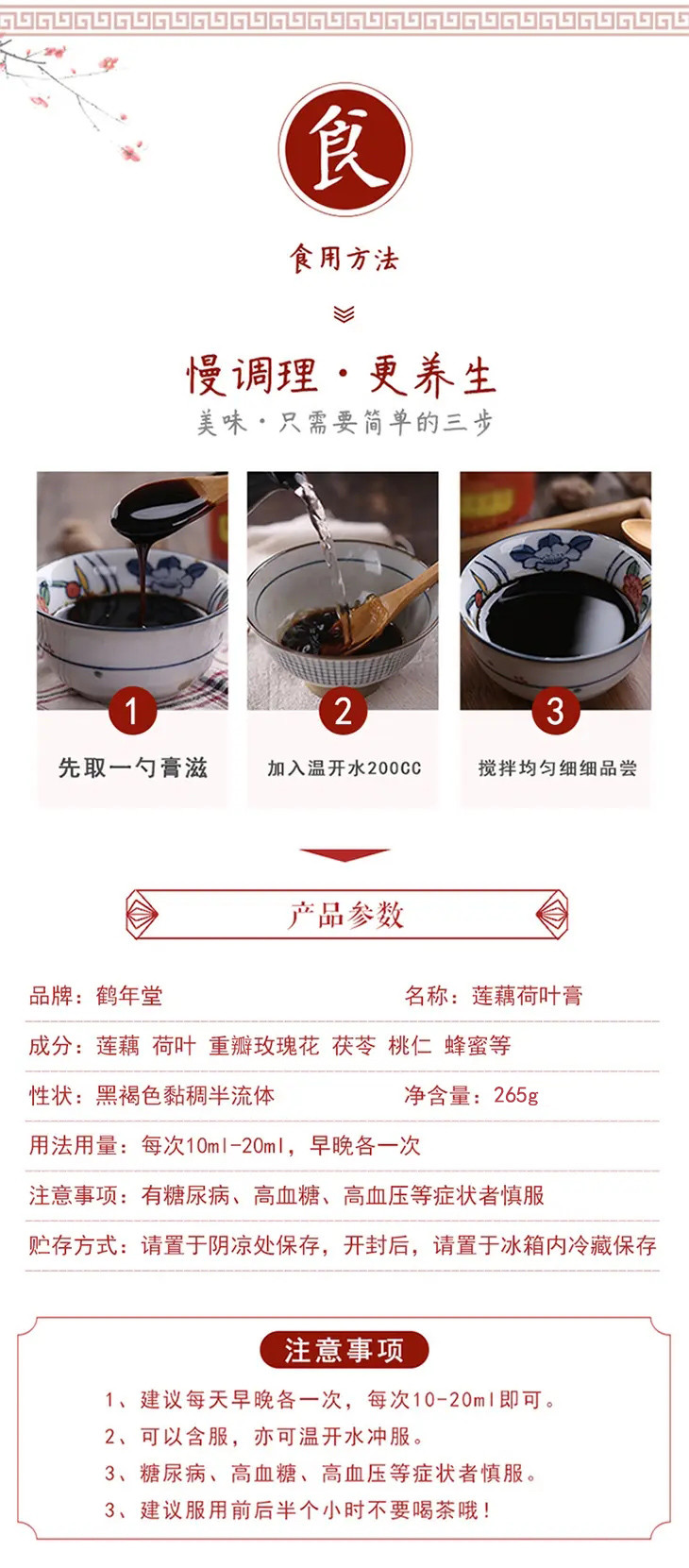 食

食用方法

慢调理·更养生

美味·只需要简单的三步

1
先取一勺膏滋

2
加入温开水200CC

3
搅拌均匀细细品尝

产品参数

品牌：鹤年堂 名称：莲藕荷叶膏

成分：莲藕 荷叶 重瓣玫瑰花 茯苓 桃仁 蜂蜜等

性状：黑褐色黏稠半流体 净含量：265g

用法用量：每次10ml-20ml，早晚各一次

注意事项：有糖尿病、高血糖、高血压等症状者慎服

贮存方式：请置于阴凉处保存，开封后，请置于冰箱内冷藏保存

注意事项

1、建议每天早晚各一次，每次10-20ml即可。
2、可以含服，亦可温开水冲服。
3、糖尿病、高血糖、高血压等症状者慎服。
3、建议服用前后半个小时不要喝茶哦！