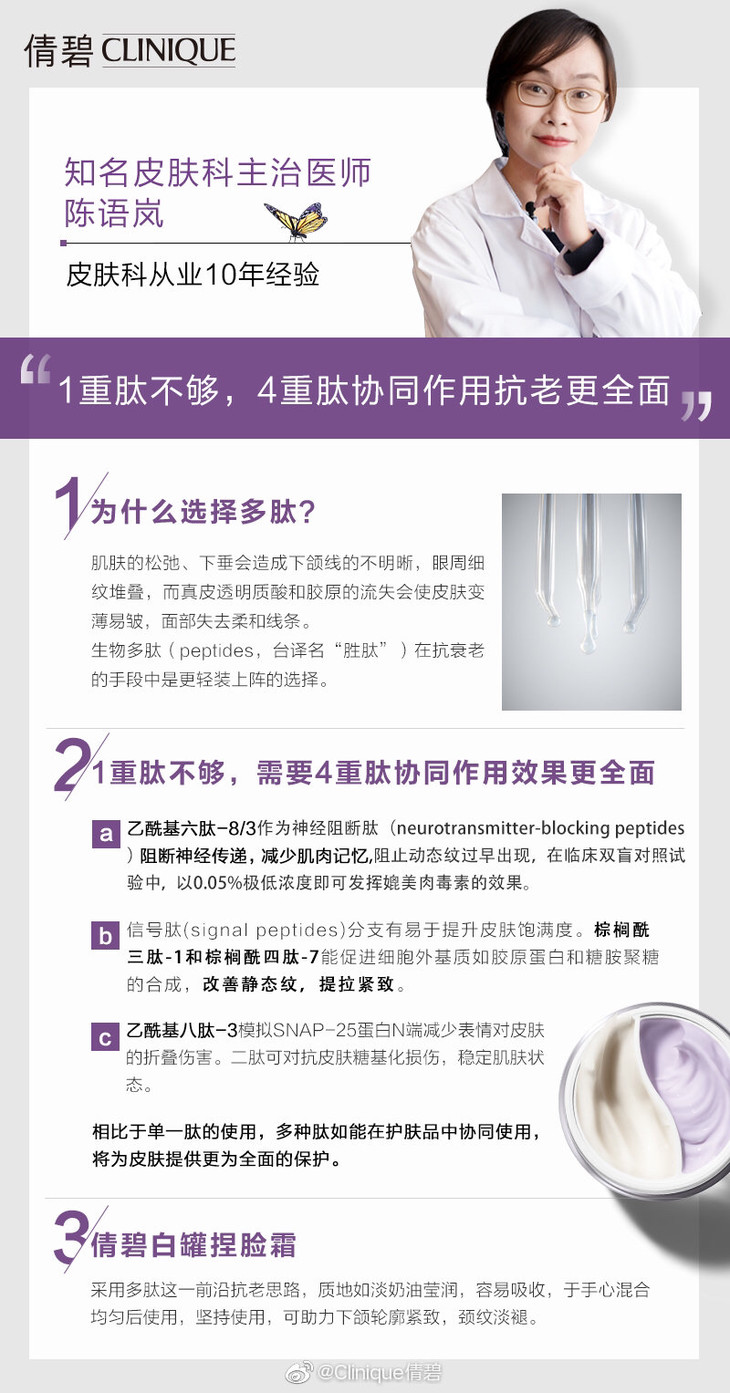 倩碧 CLINIQUE

知名皮肤科主治医师
陈语岚

皮肤科从业10年经验

“1重肽不够，4重肽协同作用抗老更全面”

1 为什么选择多肽?

肌肤的松弛、下垂会造成下颌线的不明晰，眼周细纹堆叠，而真皮透明质酸和胶原的流失会使皮肤变薄易皱，面部失去柔和线条。
生物多肽（peptides，台译名“胜肽”）在抗衰老的手段中是更轻装上阵的选择。

2 1重肽不够，需要4重肽协同作用效果更全面

a 乙酰基六肽-8/3作为神经阻断肽（neurotransmitter-blocking peptides）阻断神经传递，减少肌肉记忆,阻止动态纹过早出现，在临床双盲对照试验中，以0.05%极低浓度即可发挥媲美肉毒素的效果。

b 信号肽(signal peptides)分支有易于提升皮肤饱满度。棕榈酰三肽-1和棕榈酰四肽-7能促进细胞外基质如胶原蛋白和糖胺聚糖的合成，改善静态纹，提拉紧致。

c 乙酰基八肽-3模拟SNAP-25蛋白N端减少表情对皮肤的折叠伤害。二肽可对抗皮肤糖基化损伤，稳定肌肤状态。

相比于单一肽的使用，多种肽如能在护肤品中协同使用，将为皮肤提供更为全面的保护。

3 倩碧白罐捏脸霜

采用多肽这一前沿抗老思路，质地如淡奶油莹润，容易吸收，于手心混合均匀后使用，坚持使用，可助力下颌轮廓紧致，颈纹淡褪。

@Clinique倩碧