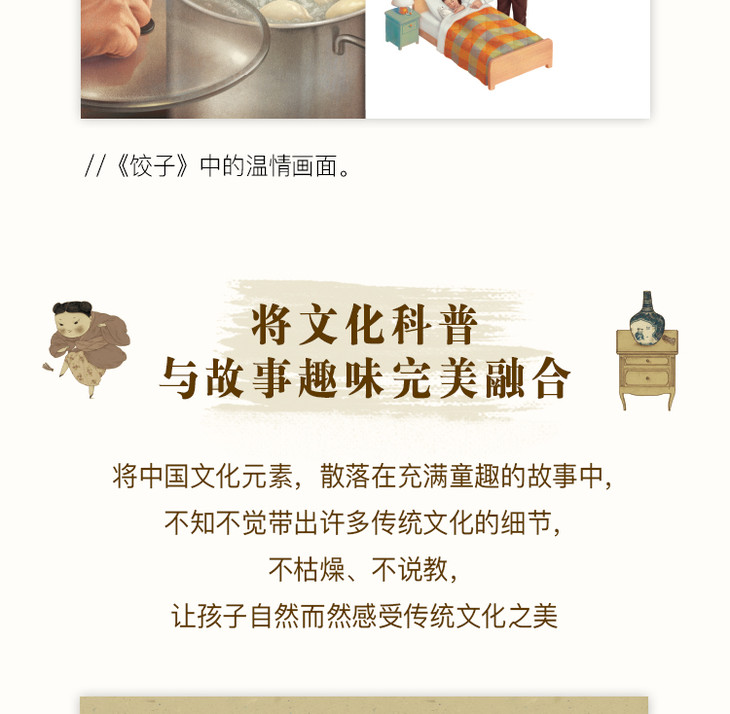 //《饺子》中的温情画面。

将文化科普
与故事趣味完美融合

将中国文化元素，散落在充满童趣的故事中，
不知不觉带出许多传统文化的细节，
不枯燥、不说教，
让孩子自然而然感受传统文化之美