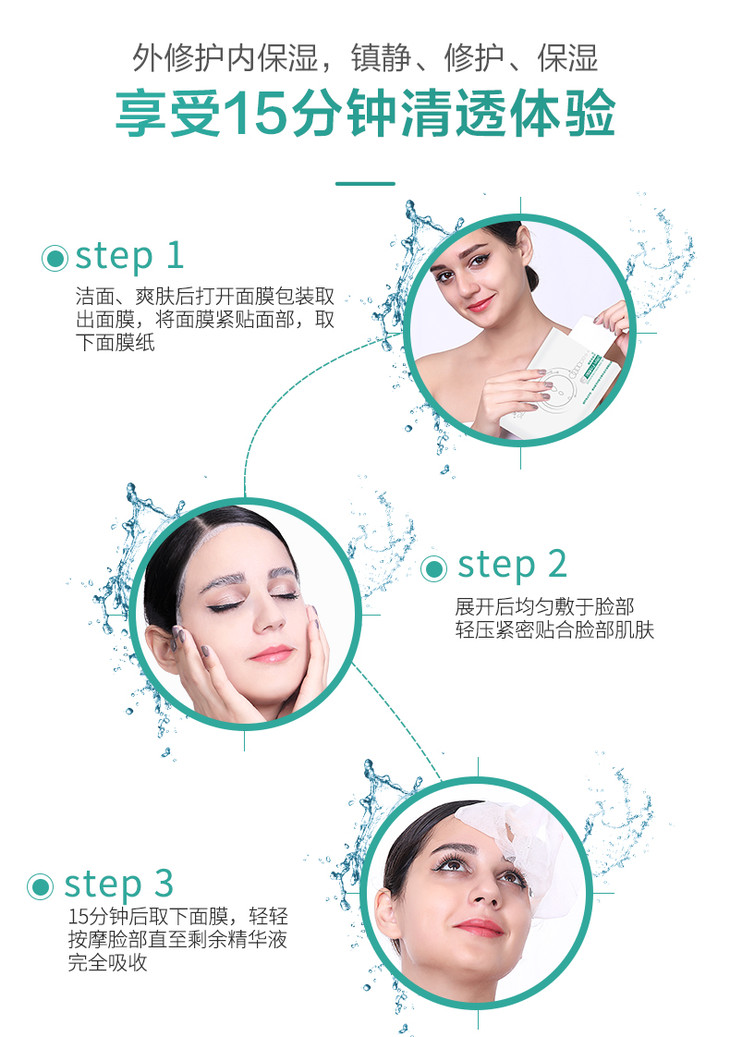 外修护内保湿，镇静、修护、保湿

享受15分钟清透体验

step 1

洁面、爽肤后打开面膜包装取出面膜，将面膜紧贴面部，取下面膜纸

step 2

展开后均匀敷于脸部
轻压紧密贴合脸部肌肤

step 3

15分钟后取下面膜，轻轻按摩脸部直至剩余精华液完全吸收