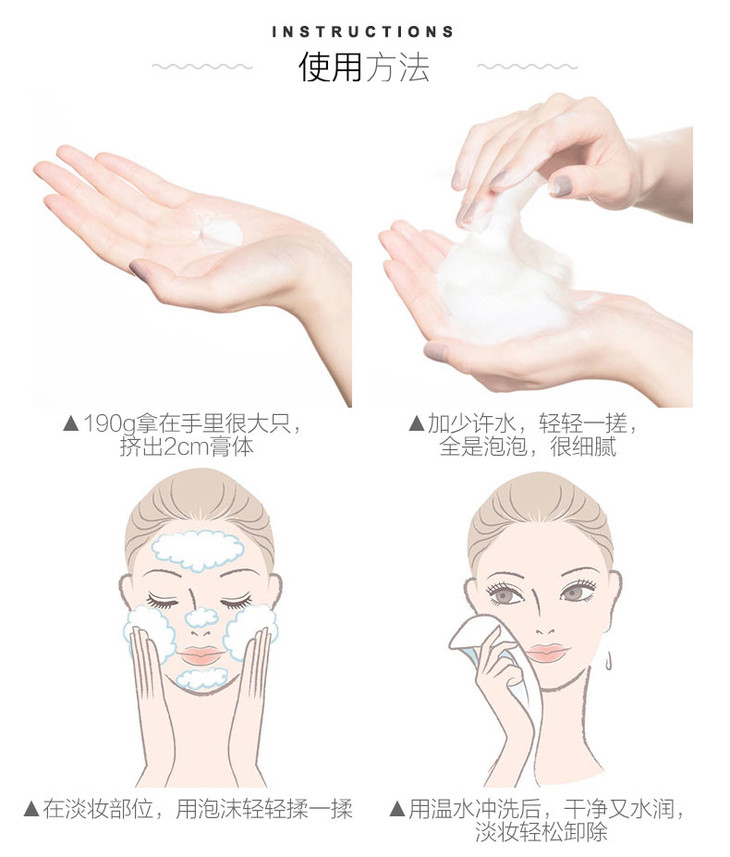 INSTRUCTIONS
使用方法

▲190g拿在手里很大只，挤出2cm膏体

▲加少许水，轻轻一搓，全是泡泡，很细腻

▲在淡妆部位，用泡沫轻轻揉一揉

▲用温水冲洗后，干净又水润，淡妆轻松卸除