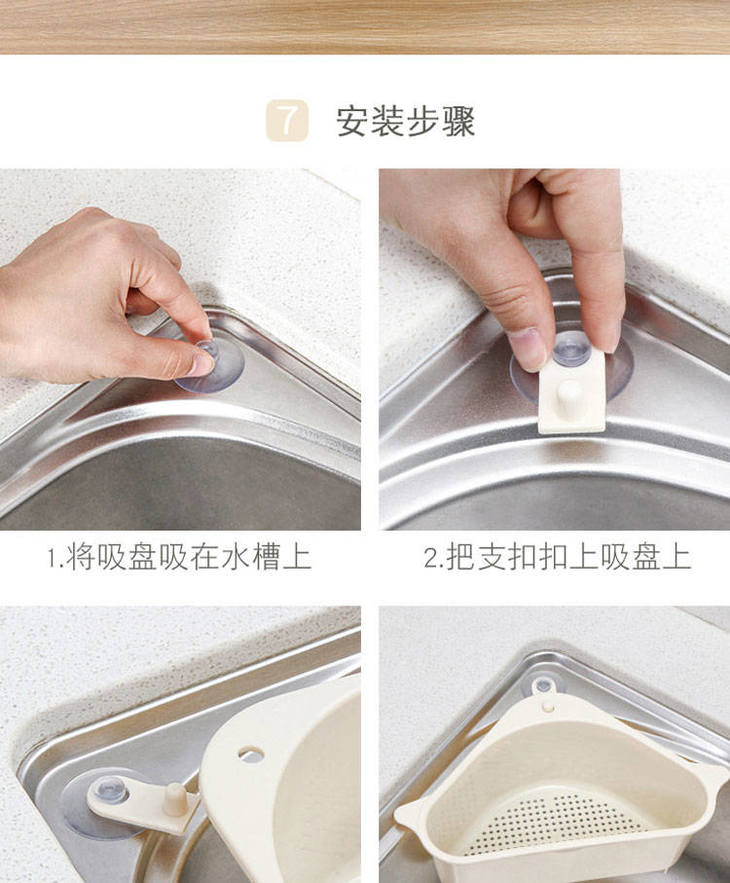 7 安装步骤

1.将吸盘吸在水槽上

2.把支扣扣上吸盘上