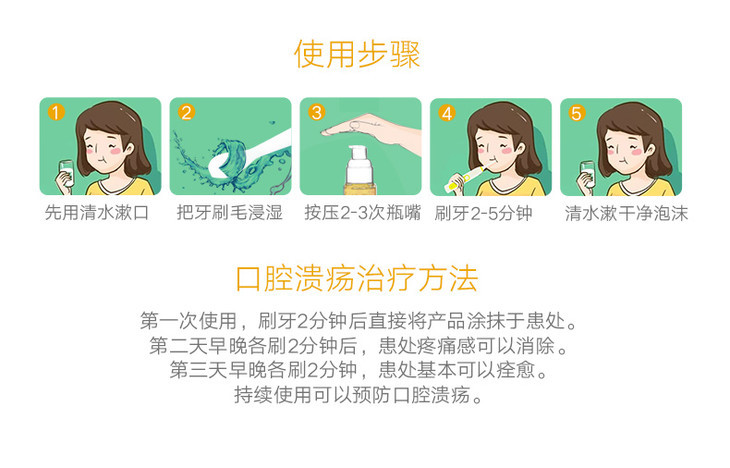 使用步骤

1
先用清水漱口

2
把牙刷毛浸湿

3
按压2-3次瓶嘴

4
刷牙2-5分钟

5
清水漱干净泡沫

口腔溃疡治疗方法

第一次使用，刷牙2分钟后直接将产品涂抹于患处。
第二天早晚各刷2分钟后，患处疼痛感可以消除。
第三天早晚各刷2分钟，患处基本可以痊愈。
持续使用可以预防口腔溃疡。