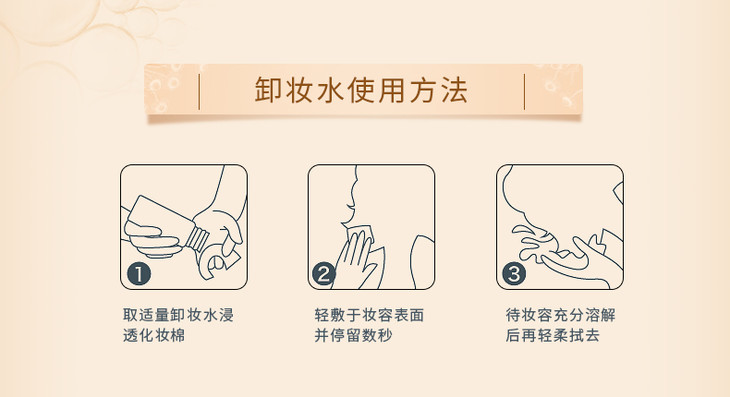 卸妆水使用方法

1
取适量卸妆水浸透化妆棉

2
轻敷于妆容表面并停留数秒

3
待妆容充分溶解后再轻柔拭去