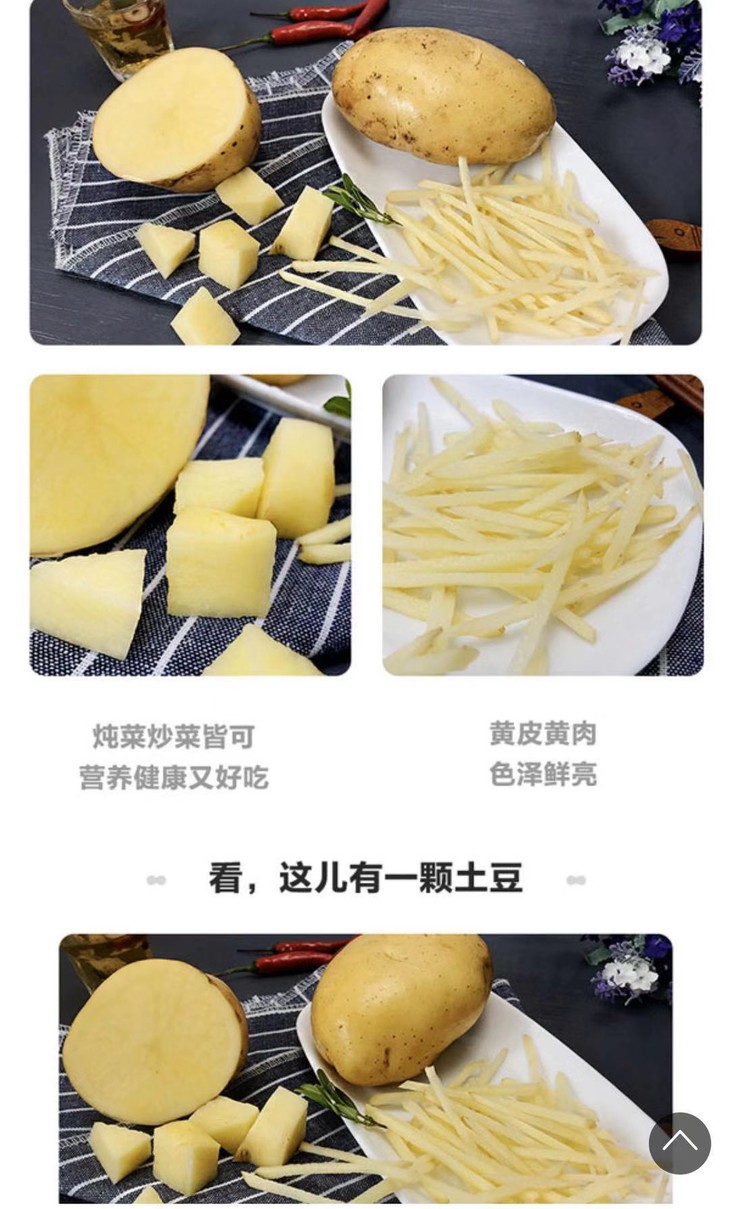 炖菜炒菜皆可
营养健康又好吃

黄皮黄肉
色泽鲜亮

看，这儿有一颗土豆