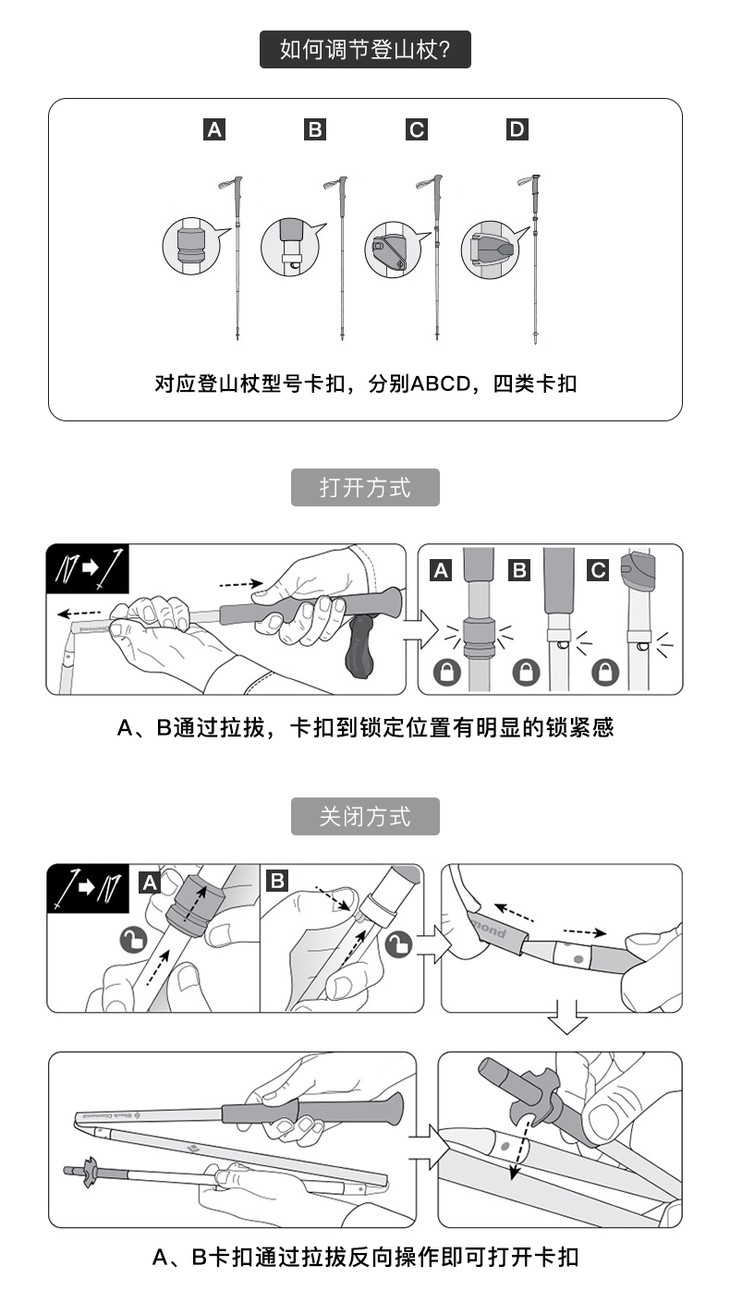 如何调节登山杖?

A B C D

对应登山杖型号卡扣，分别ABCD，四类卡扣

打开方式

A B C

A、B通过拉拔，卡扣到锁定位置有明显的锁紧感

关闭方式

A B

A、B卡扣通过拉拔反向操作即可打开卡扣