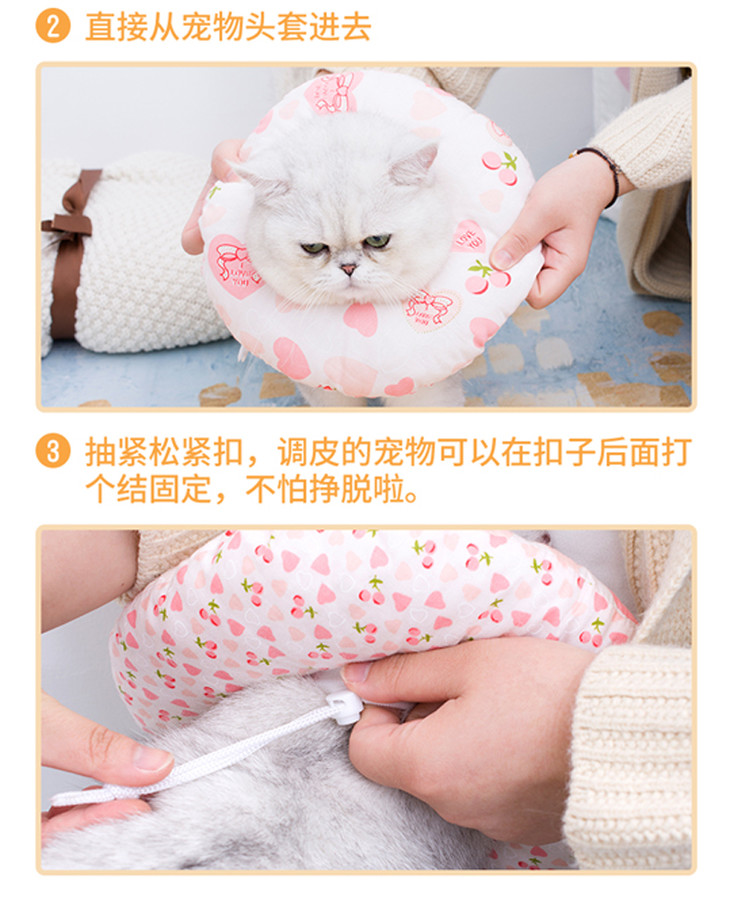 2 直接从宠物头套进去

I LOVE YOU

LOVE YOU

3 抽紧松紧扣，调皮的宠物可以在扣子后面打个结固定，不怕挣脱啦。