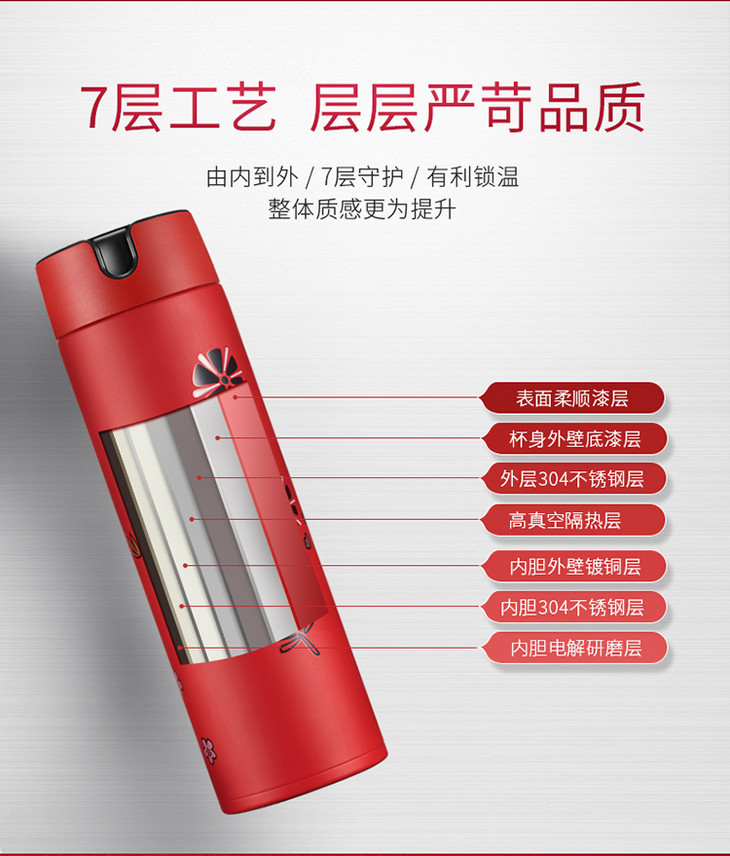 7层工艺 层层严苛品质

由内到外 / 7层守护 / 有利锁温
整体质感更为提升

表面柔顺漆层
杯身外壁底漆层
外层304不锈钢层
高真空隔热层
内胆外壁镀铜层
内胆304不锈钢层
内胆电解研磨层