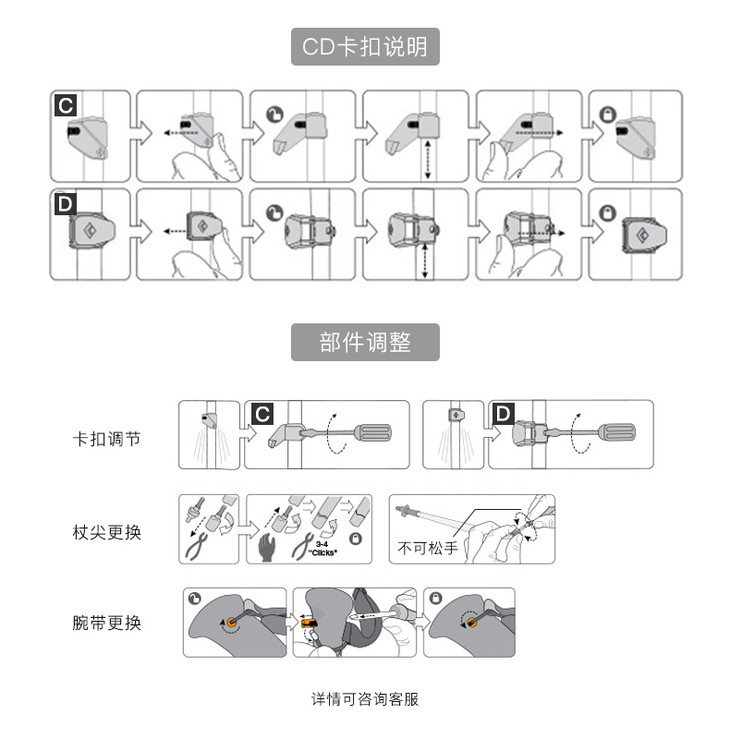 CD卡扣说明

C

D

部件调整

卡扣调节

C

D

杖尖更换

3-4 "Clicks"

不可松手

腕带更换

详情可咨询客服