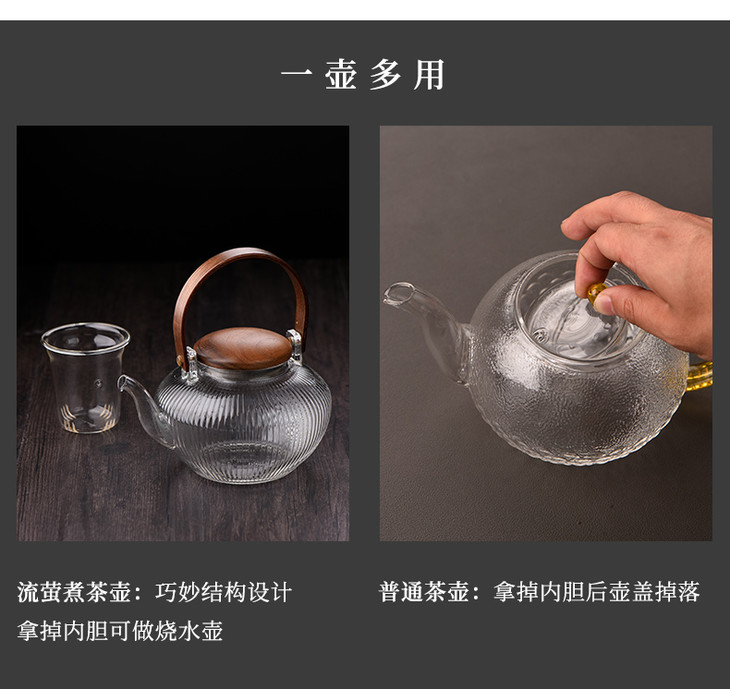 一壶多用

流萤煮茶壶：巧妙结构设计
拿掉内胆可做烧水壶

普通茶壶：拿掉内胆后壶盖掉落