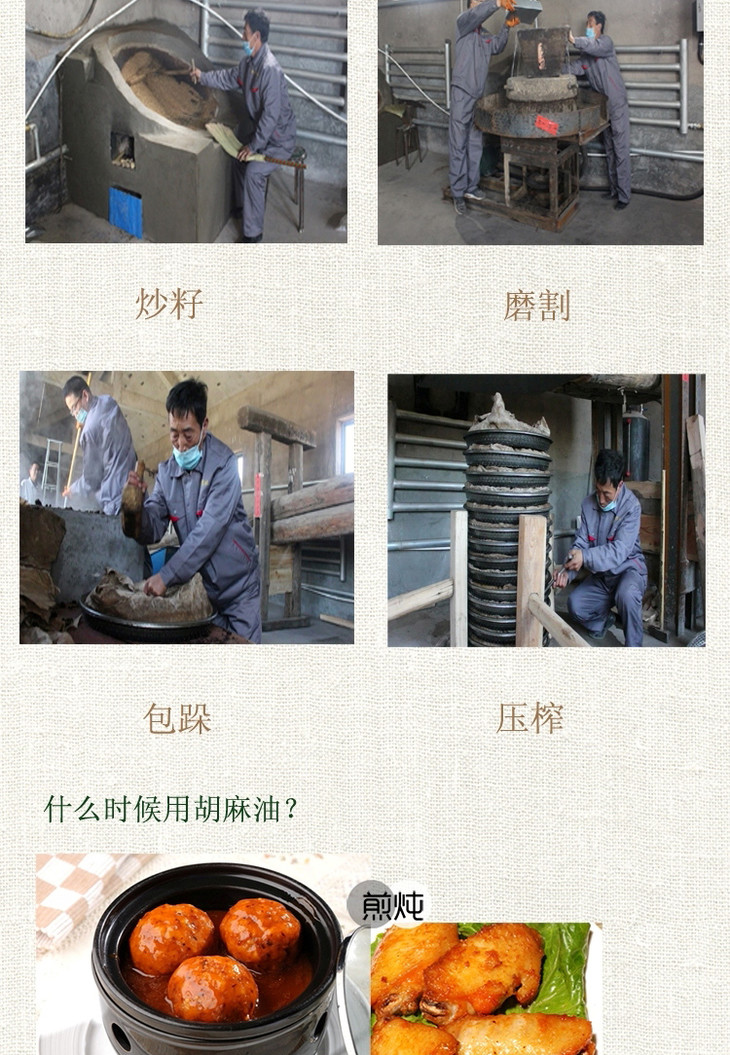 炒籽

磨割

包跺

压榨

什么时候用胡麻油？

煎炖