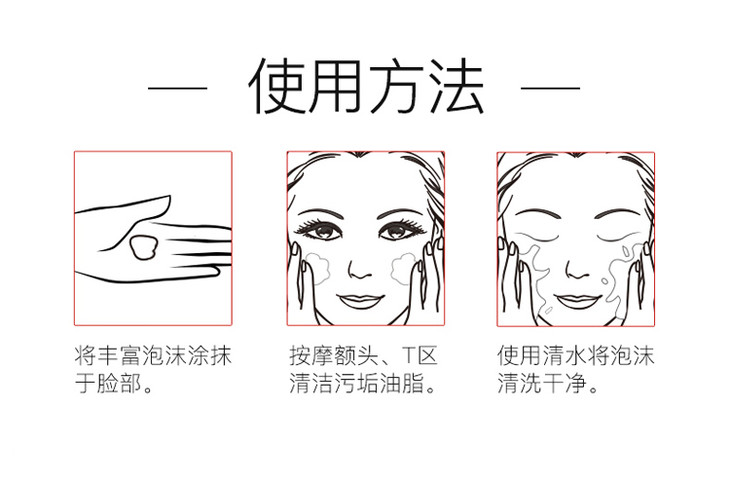 — 使用方法 —

将丰富泡沫涂抹于脸部。

按摩额头、T区清洁污垢油脂。

使用清水将泡沫清洗干净。