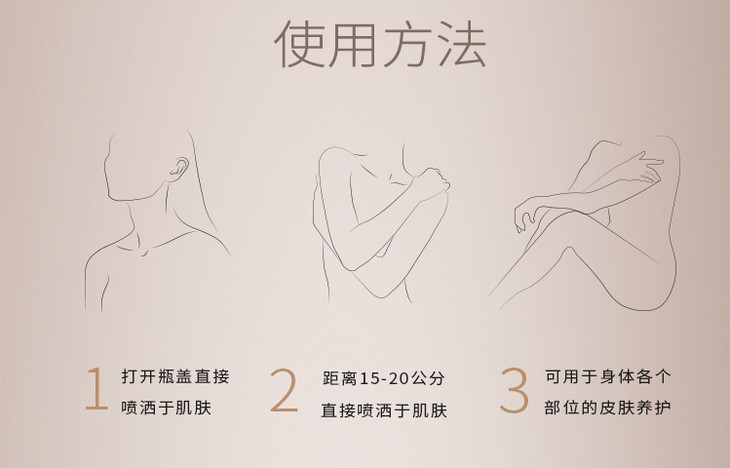 使用方法

1 打开瓶盖直接喷洒于肌肤

2 距离15-20公分直接喷洒于肌肤

3 可用于身体各个部位的皮肤养护