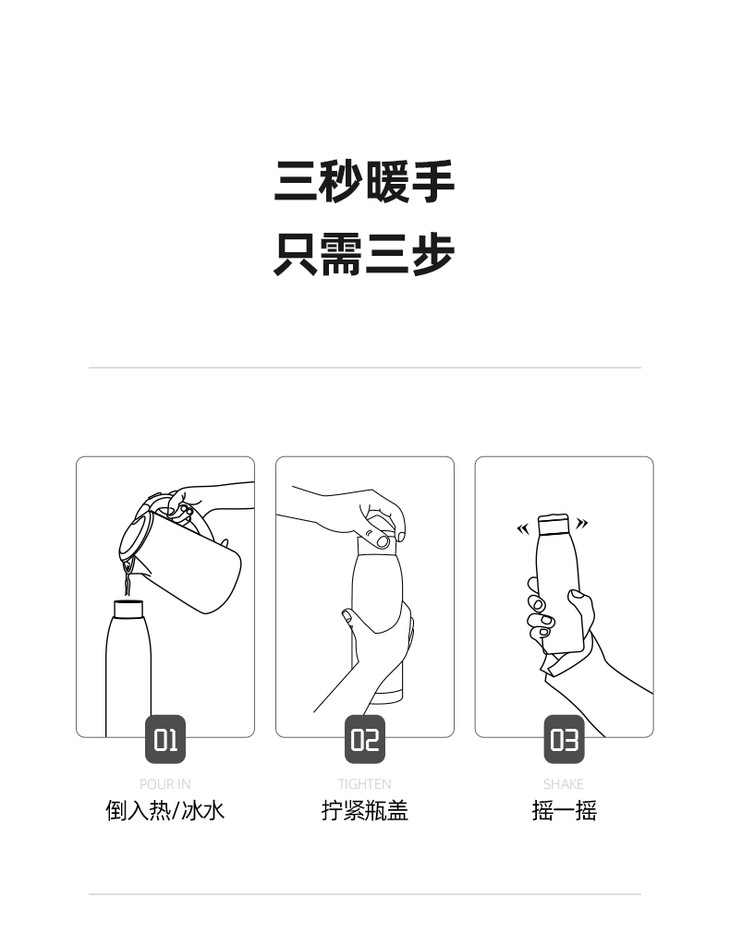 三秒暖手
只需三步

01
POUR IN
倒入热/冰水

02
TIGHTEN
拧紧瓶盖

03
SHAKE
摇一摇